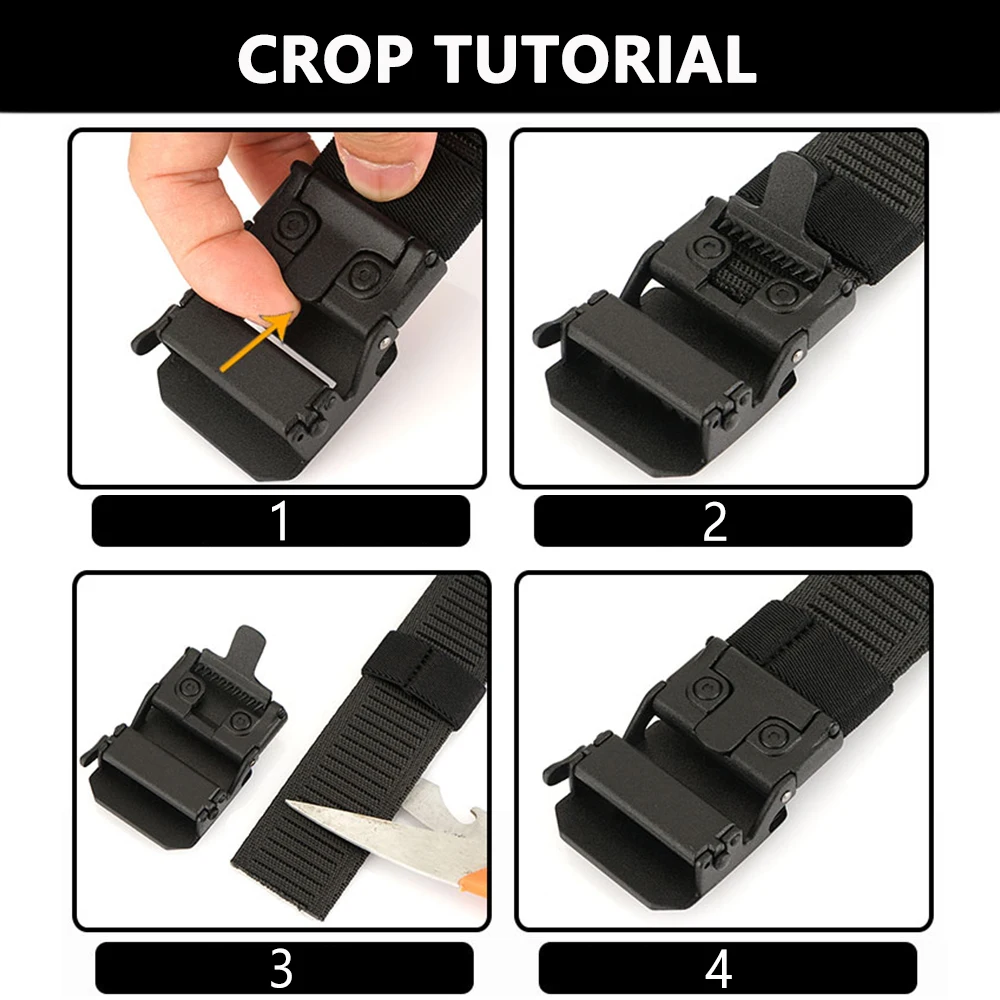 CROP TUTORIAL

1

2

3

4