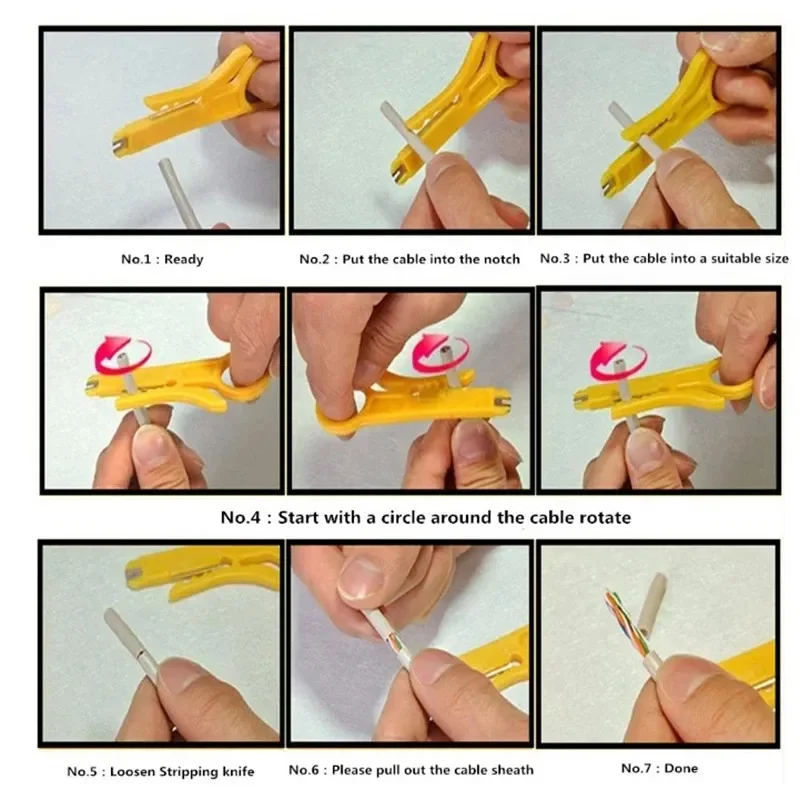 No.1 : Ready

No.2 : Put the cable into the notch

No.3 : Put the cable into a suitable size

No.4 : Start with a circle around the cable rotate

No.5 : Loosen Stripping knife

No.6 : Please pull out the cable sheath

No.7 : Done