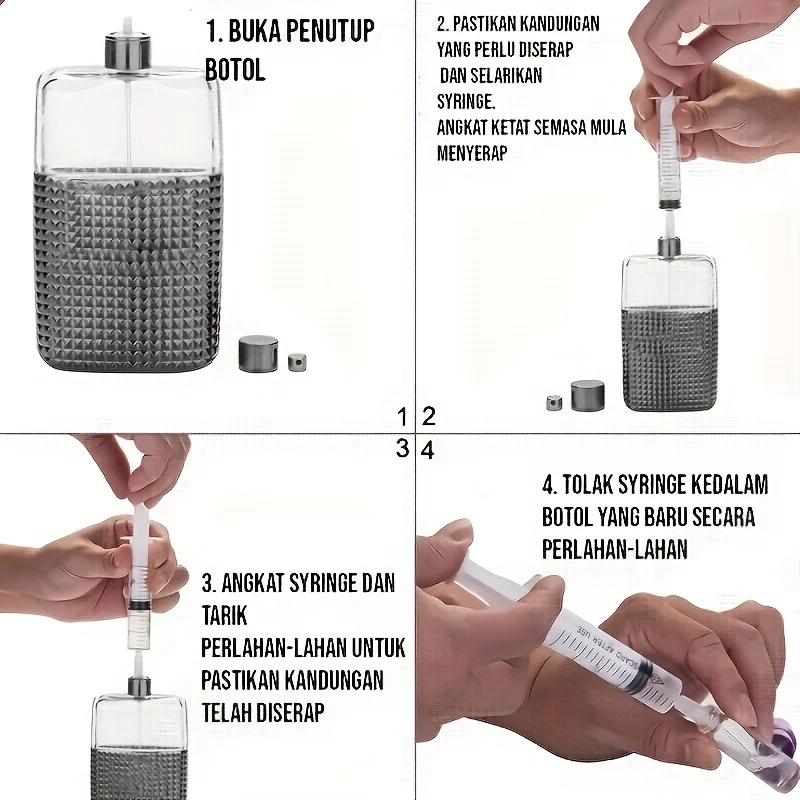 1. BUKA PENUTUP BOTOL

2. PASTIKAN KANDUNGAN YANG PERLU DISERAP DAN SELARIKAN SYRINGE.
ANGKAT KETAT SEMASA MULA MENYERAP

1 2
3 4

3. ANGKAT SYRINGE DAN TARIK
PERLAHAN-LAHAN UNTUK PASTIKAN KANDUNGAN TELAH DISERAP

4. TOLAK SYRINGE KEDALAM BOTOL YANG BARU SECARA PERLAHAN-LAHAN

DISCARD AFTER USE