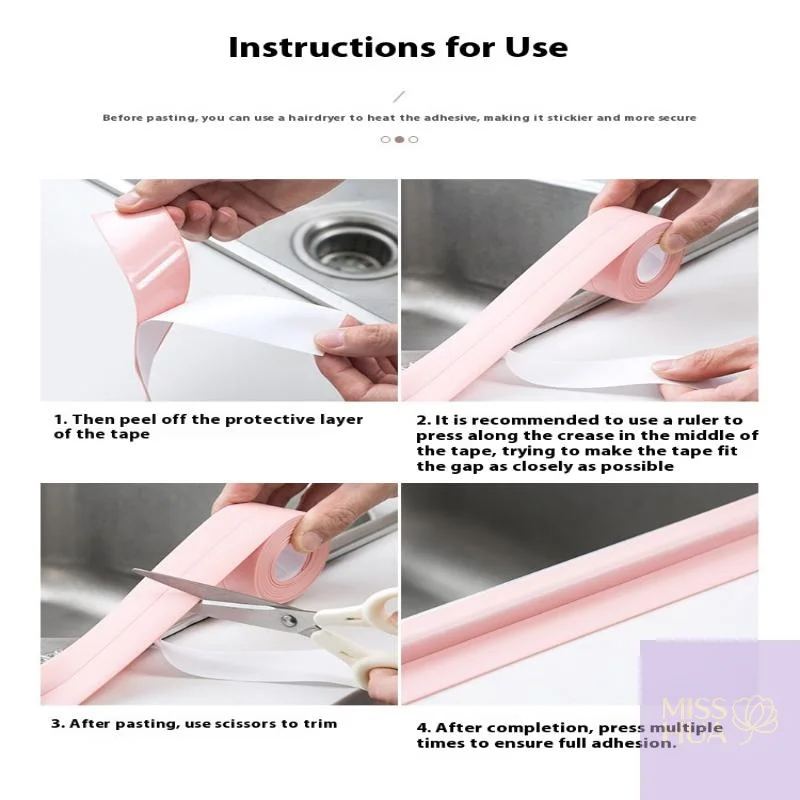 Instructions for Use

Before pasting, you can use a hairdryer to heat the adhesive, making it stickier and more secure

1. Then peel off the protective layer of the tape

2. It is recommended to use a ruler to press along the crease in the middle of the tape, trying to make the tape fit the gap as closely as possible

3. After pasting, use scissors to trim

4. After completion, press multiple times to ensure full adhesion.

MISS HUA