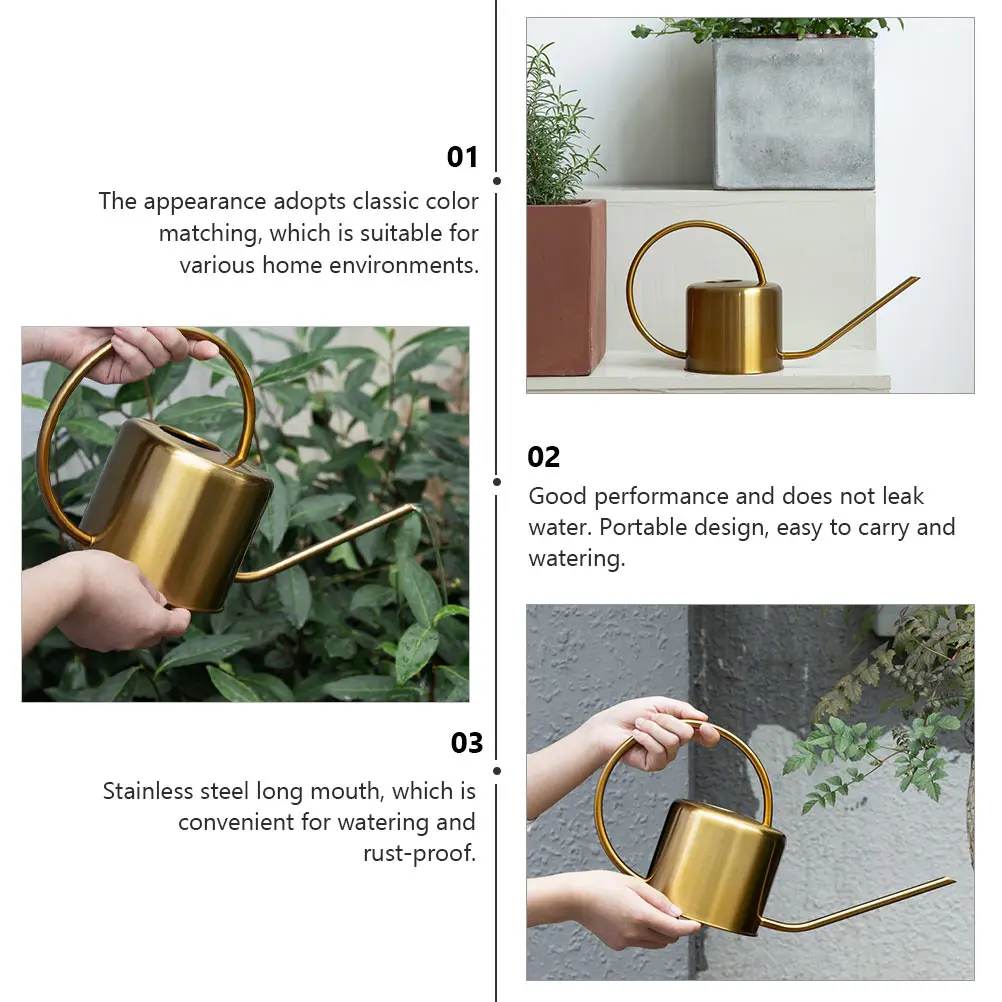 01

The appearance adopts classic color matching, which is suitable for various home environments.

02

Good performance and does not leak water. Portable design, easy to carry and watering.

03

Stainless steel long mouth, which is convenient for watering and rust-proof.