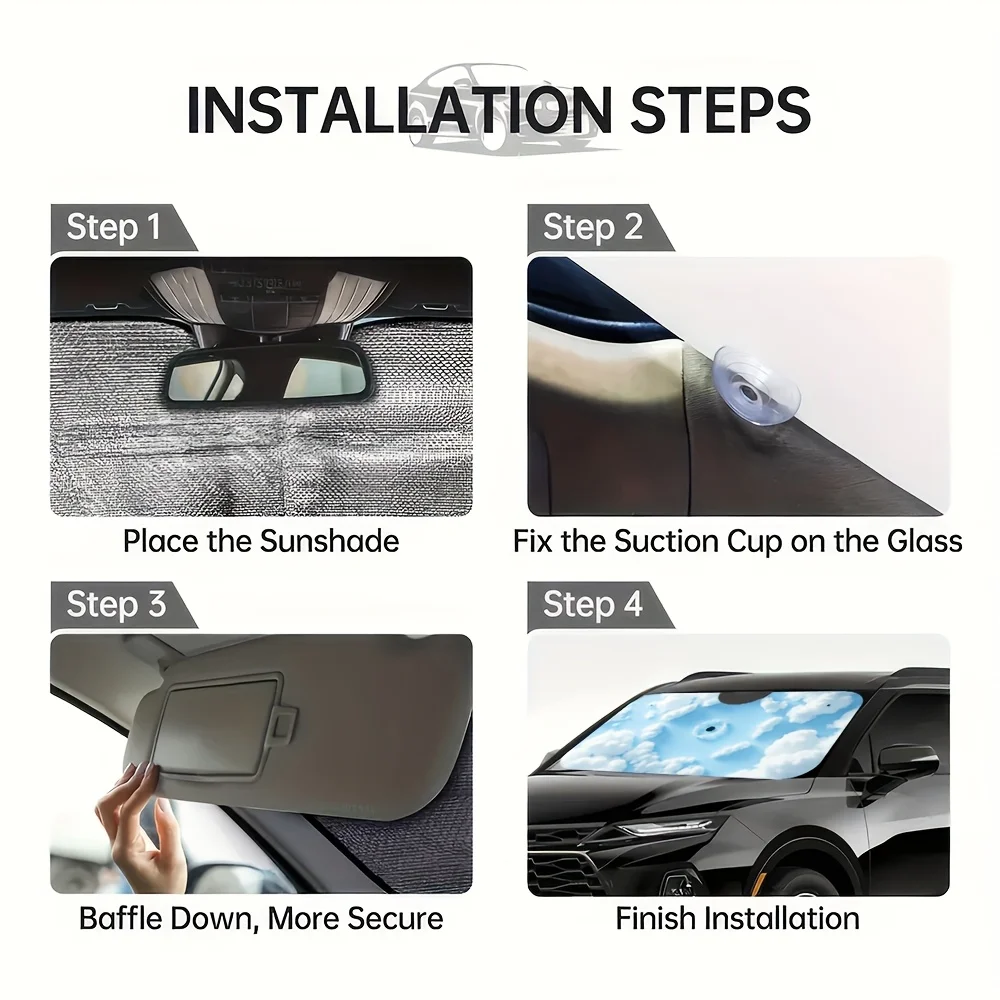 INSTALLATION STEPS

Step 1

Place the Sunshade

Step 2

Fix the Suction Cup on the Glass

Step 3

Baffle Down, More Secure

Step 4

Finish Installation