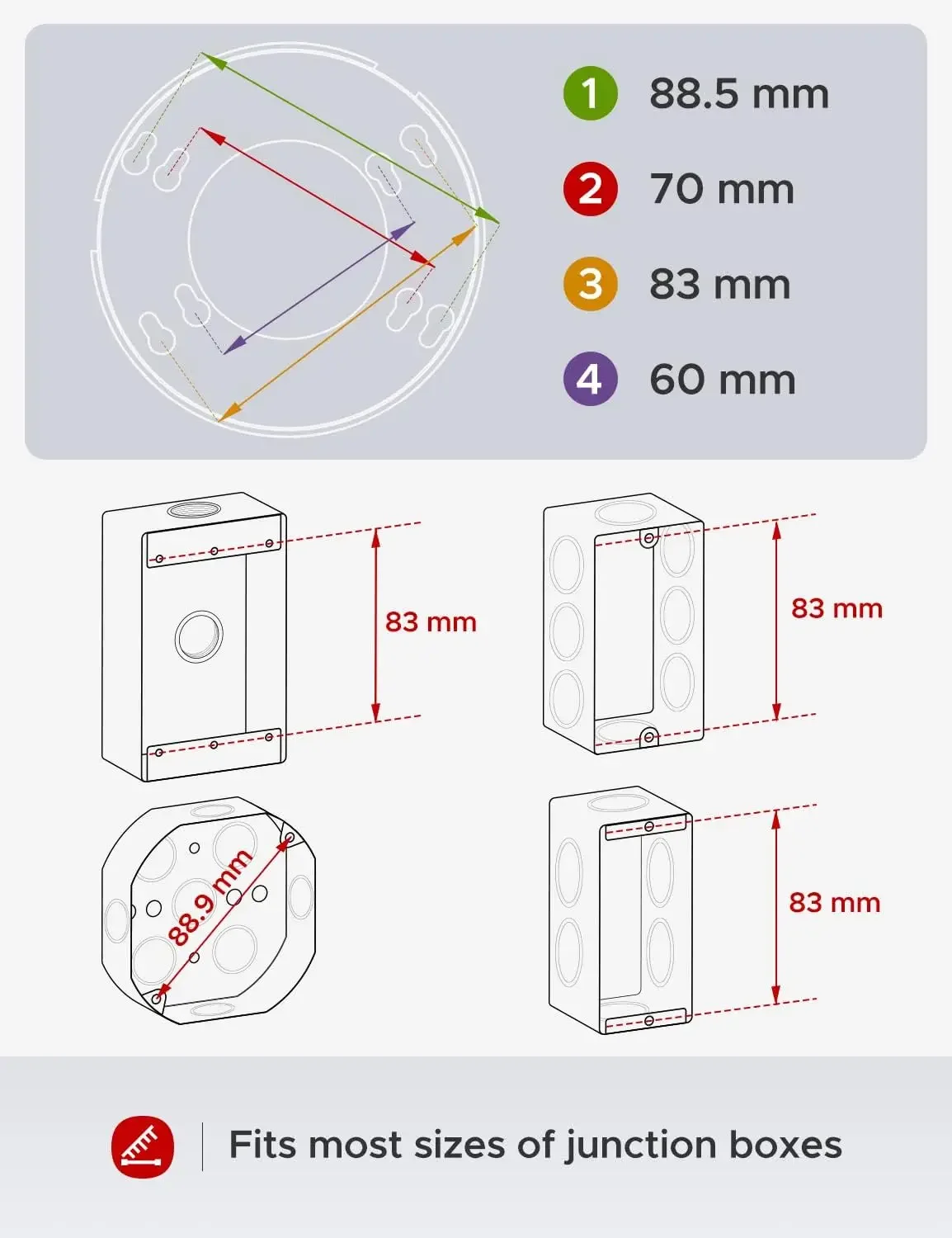 1 88.5 mm

2 70 mm

3 83 mm

4 60 mm

83 mm

83 mm

88.9 mm

83 mm

Fits most sizes of junction boxes