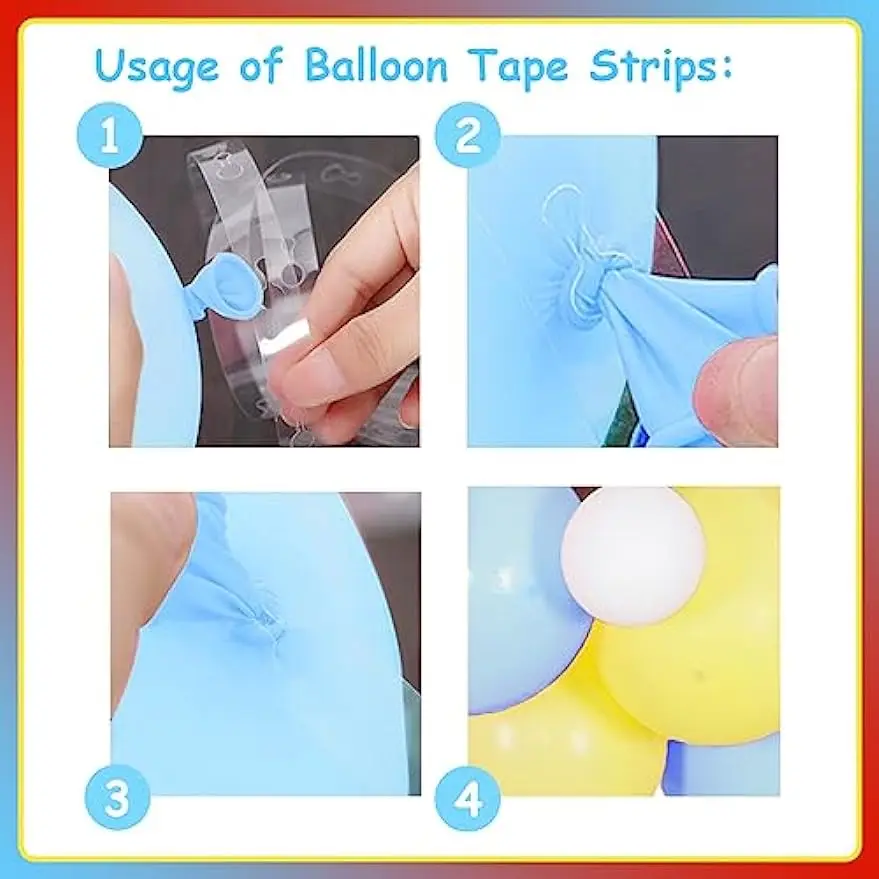 Usage of Balloon Tape Strips:

1

2

3

4