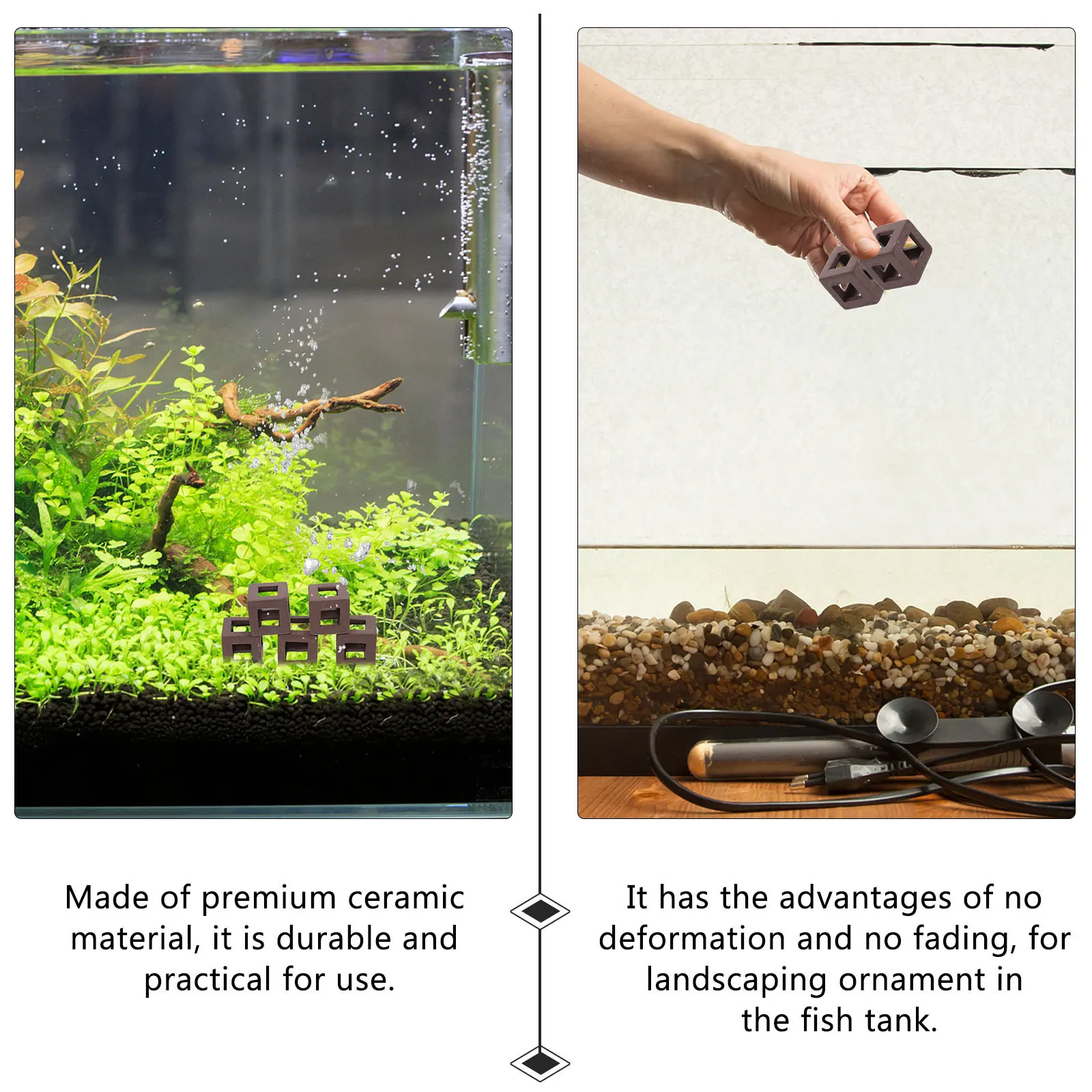 Made of premium ceramic material, it is durable and practical for use.

It has the advantages of no deformation and no fading, for landscaping ornament in the fish tank.