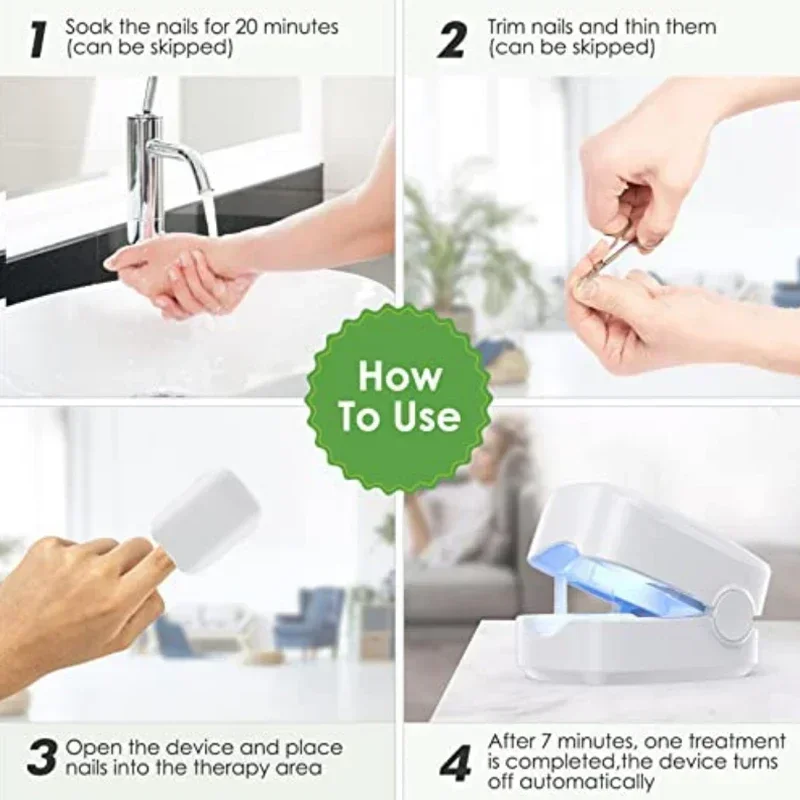 1 Soak the nails for 20 minutes (can be skipped)

2 Trim nails and thin them (can be skipped)

How To Use

3 Open the device and place nails into the therapy area

4 After 7 minutes, one treatment is completed,the device turns off automatically