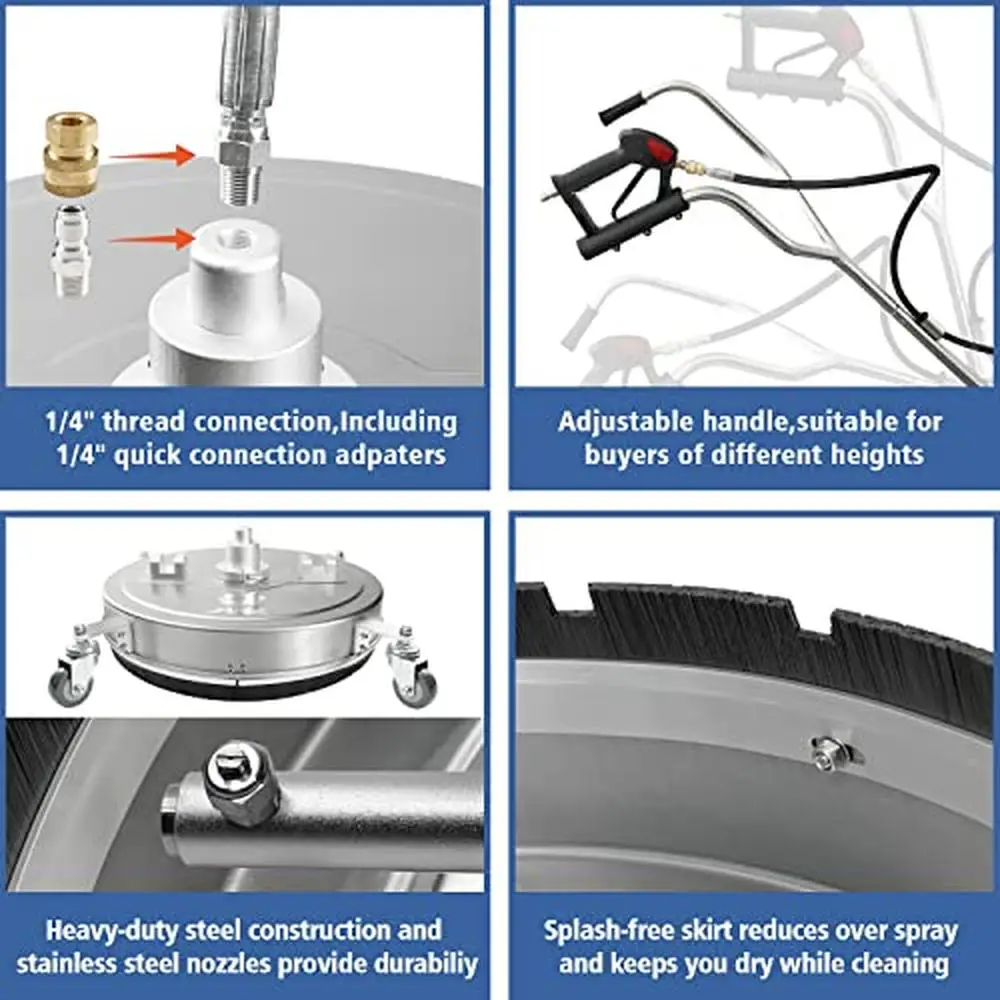 1/4" thread connection,Including 1/4" quick connection adpaters

Adjustable handle,suitable for buyers of different heights

Heavy-duty steel construction and stainless steel nozzles provide durabiliy

Splash-free skirt reduces over spray and keeps you dry while cleaning