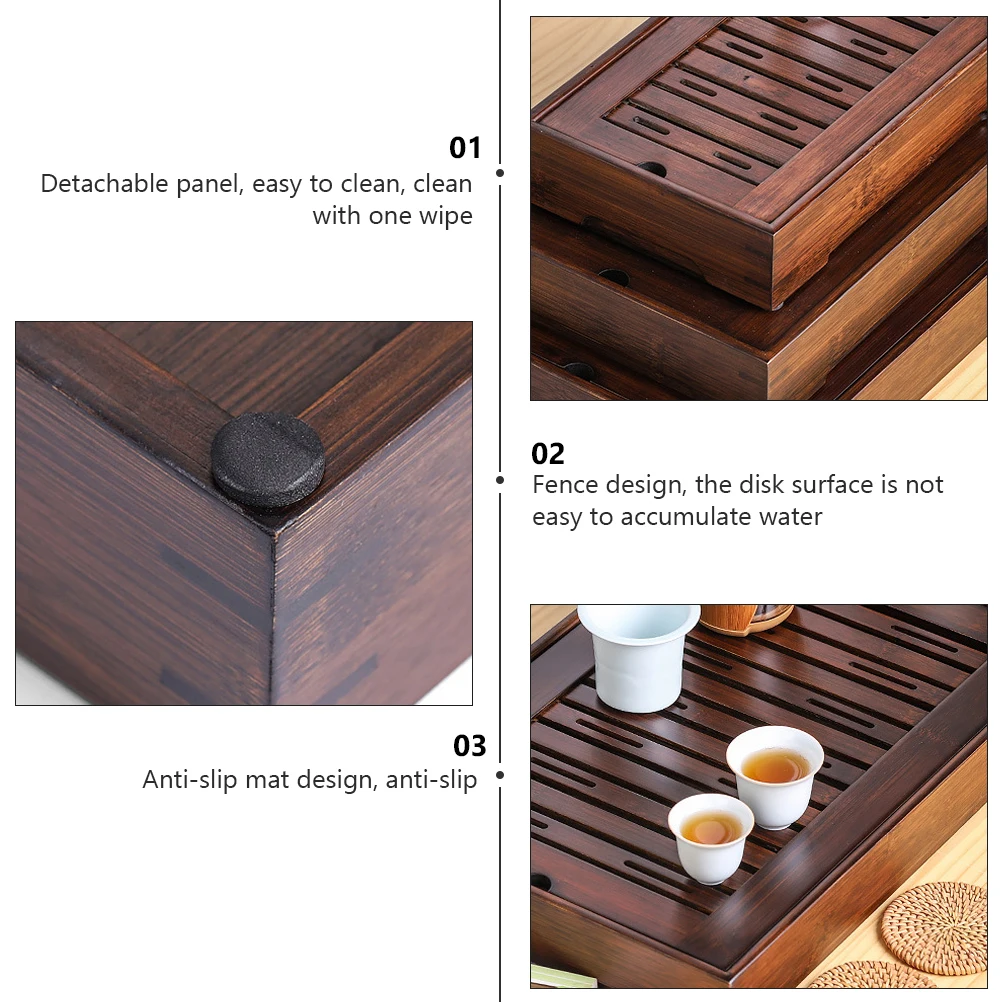 01
Detachable panel, easy to clean, clean with one wipe

02
Fence design, the disk surface is not easy to accumulate water

03
Anti-slip mat design, anti-slip