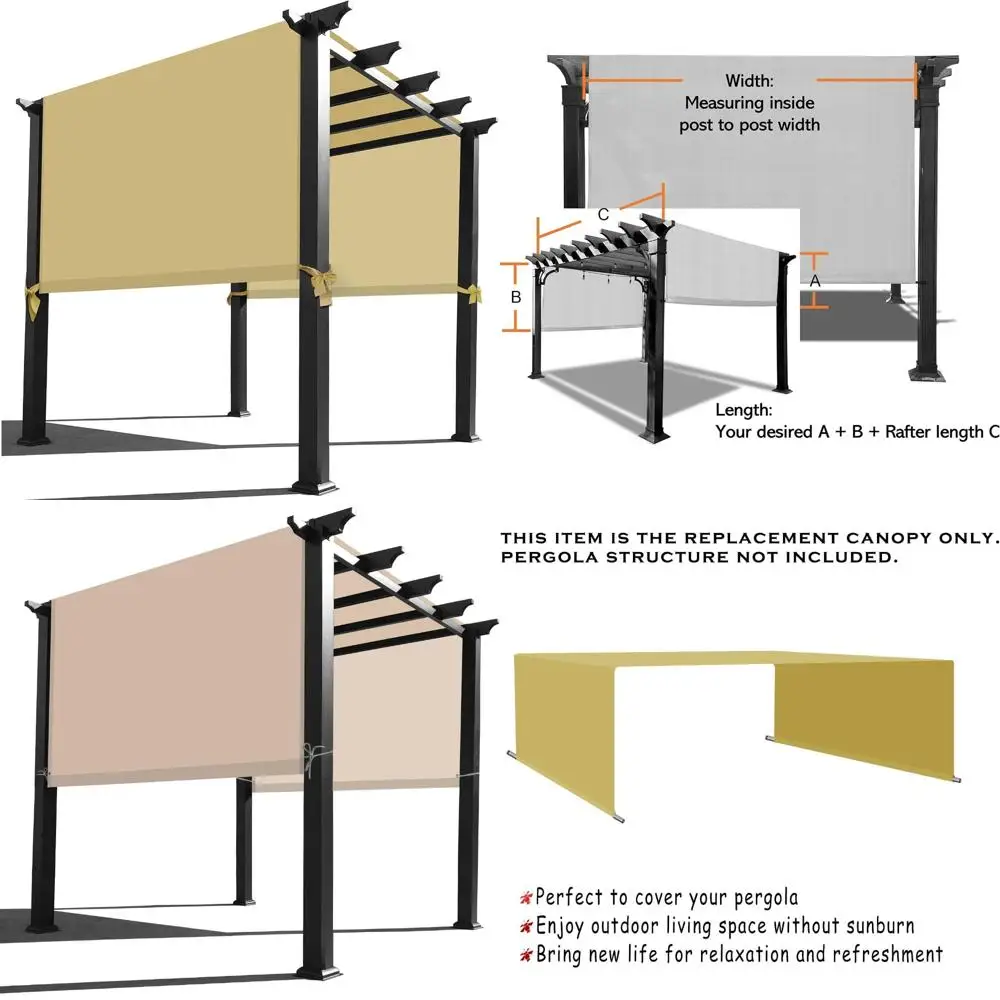 Width:
Measuring inside
post to post width

C

B

A

Length:
Your desired A + B + Rafter length C

THIS ITEM IS THE REPLACEMENT CANOPY ONLY.
PERGOLA STRUCTURE NOT INCLUDED.

Perfect to cover your pergola
Enjoy outdoor living space without sunburn
Bring new life for relaxation and refreshment