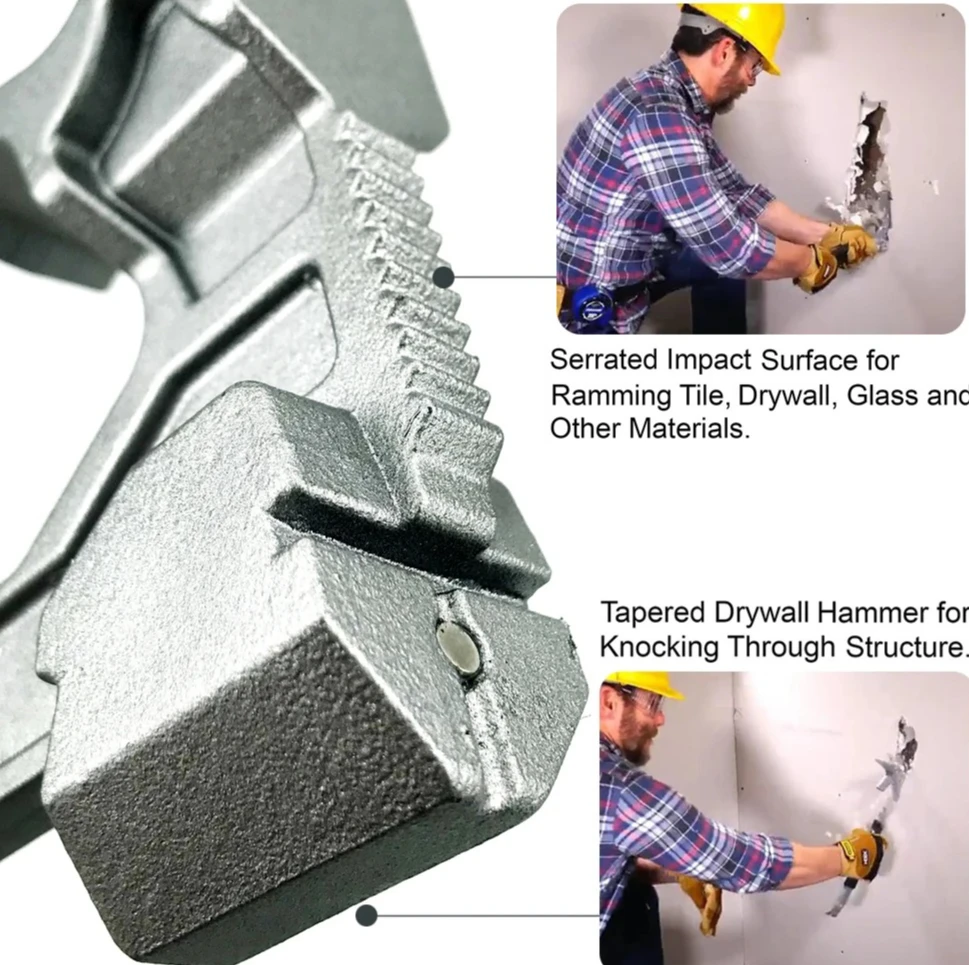 Serrated Impact Surface for Ramming Tile, Drywall, Glass and Other Materials.

Tapered Drywall Hammer for Knocking Through Structure.