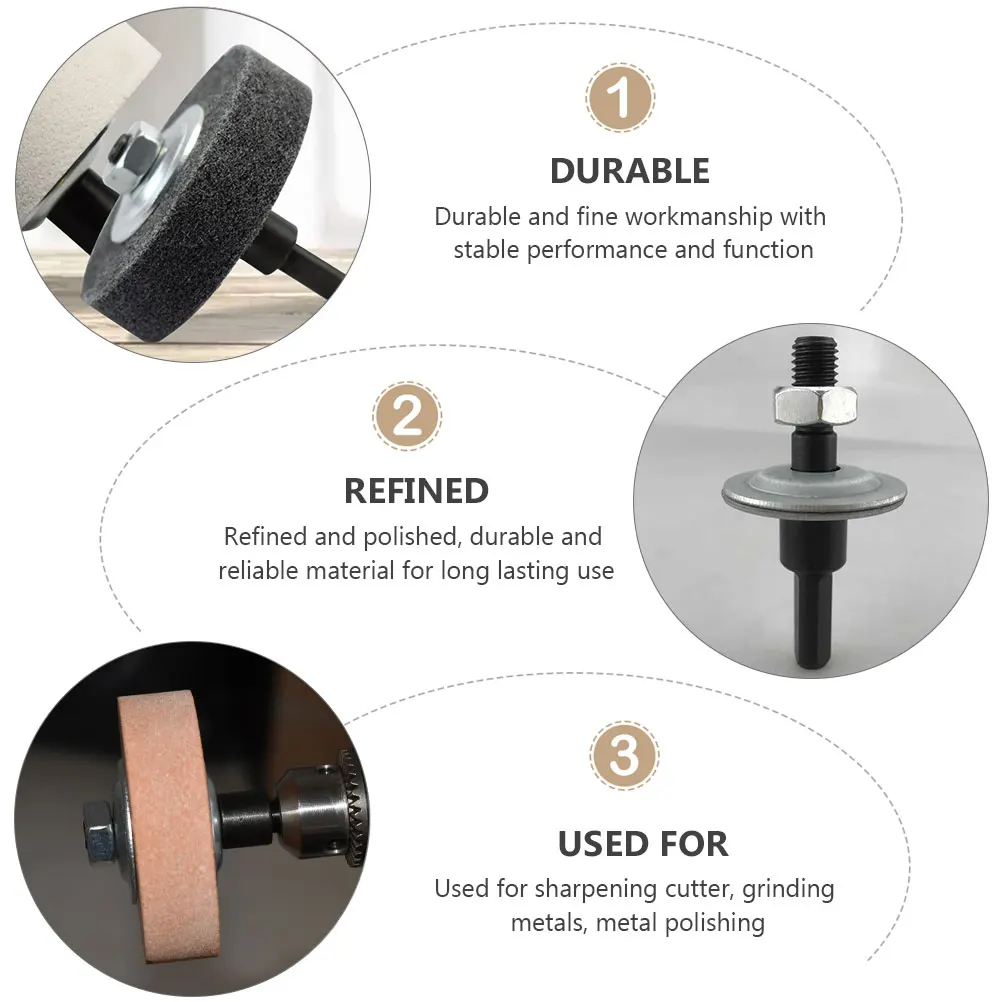 1

DURABLE

Durable and fine workmanship with stable performance and function

2

REFINED

Refined and polished, durable and reliable material for long lasting use

3

USED FOR

Used for sharpening cutter, grinding metals, metal polishing