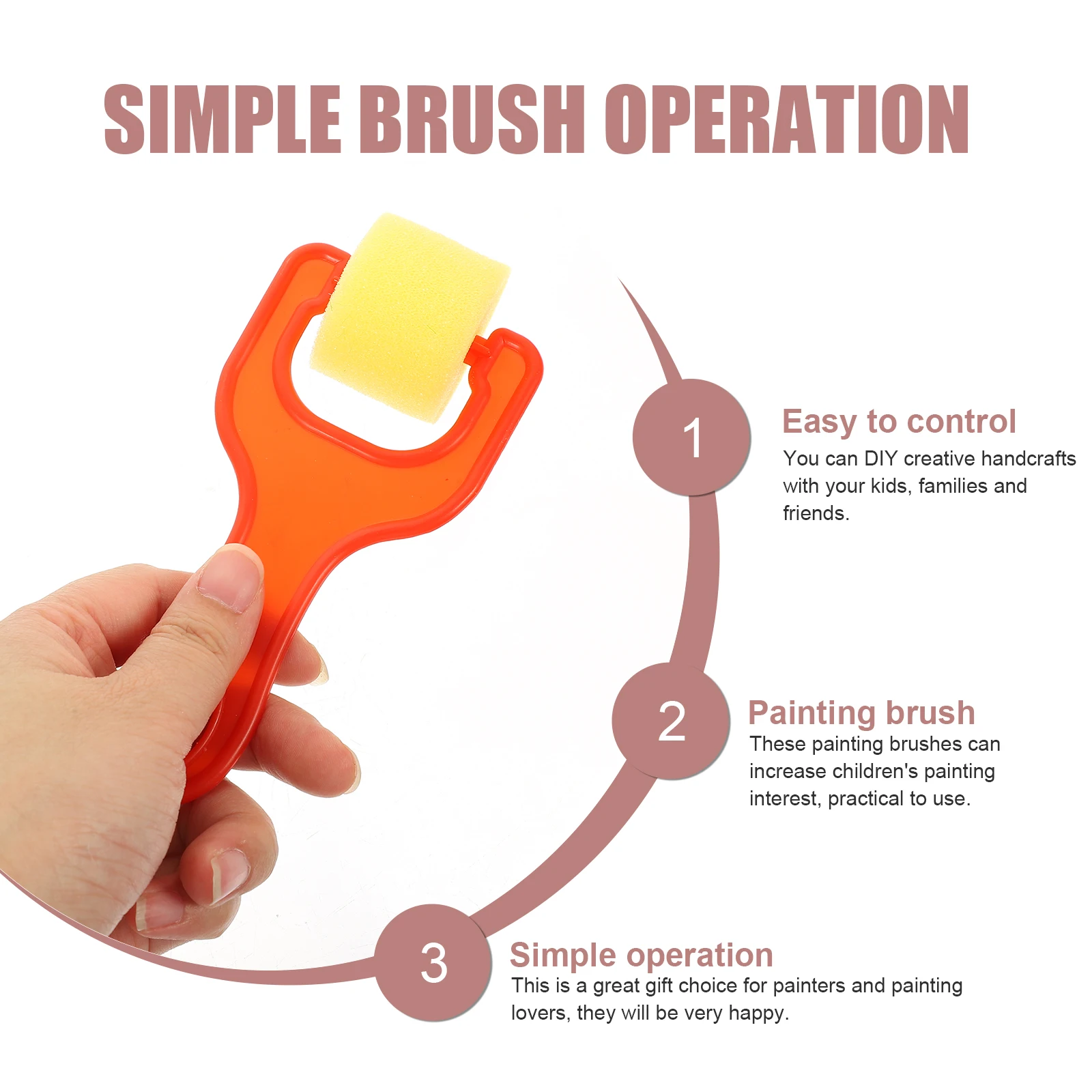 SIMPLE BRUSH OPERATION

1

Easy to control

You can DIY creative handcrafts with your kids, families and friends.

2

Painting brush

These painting brushes can increase children's painting interest, practical to use.

3

Simple operation

This is a great gift choice for painters and painting lovers, they will be very happy.