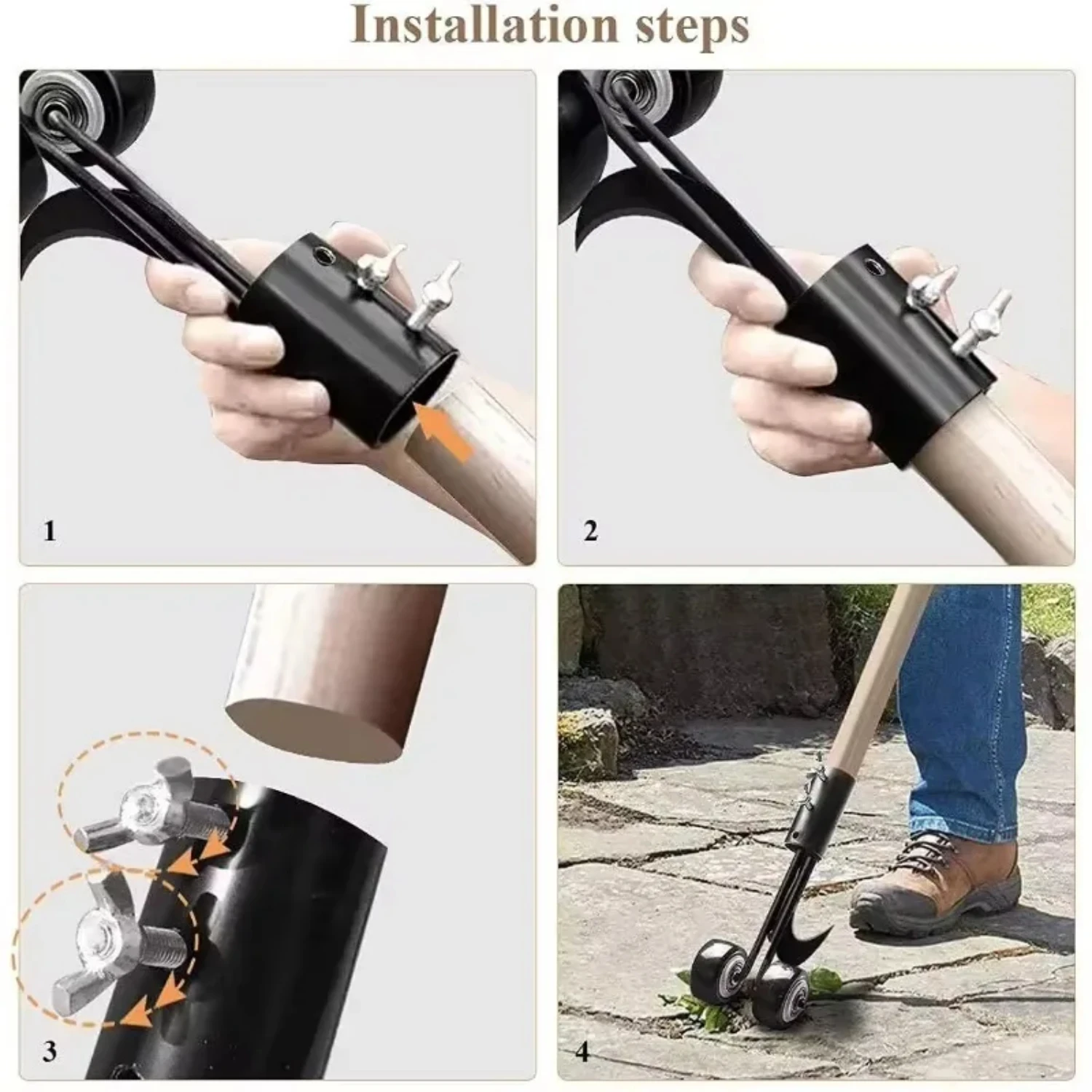 Installation steps

1

2

3

4