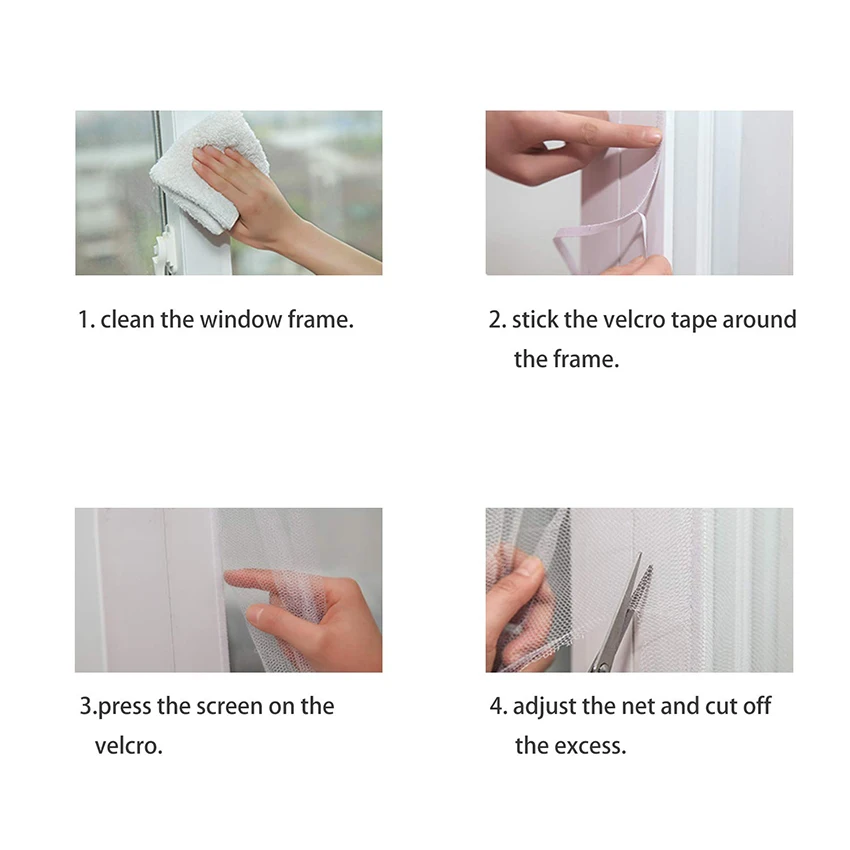 1. clean the window frame.

2. stick the velcro tape around the frame.

3.press the screen on the velcro.

4. adjust the net and cut off the excess.