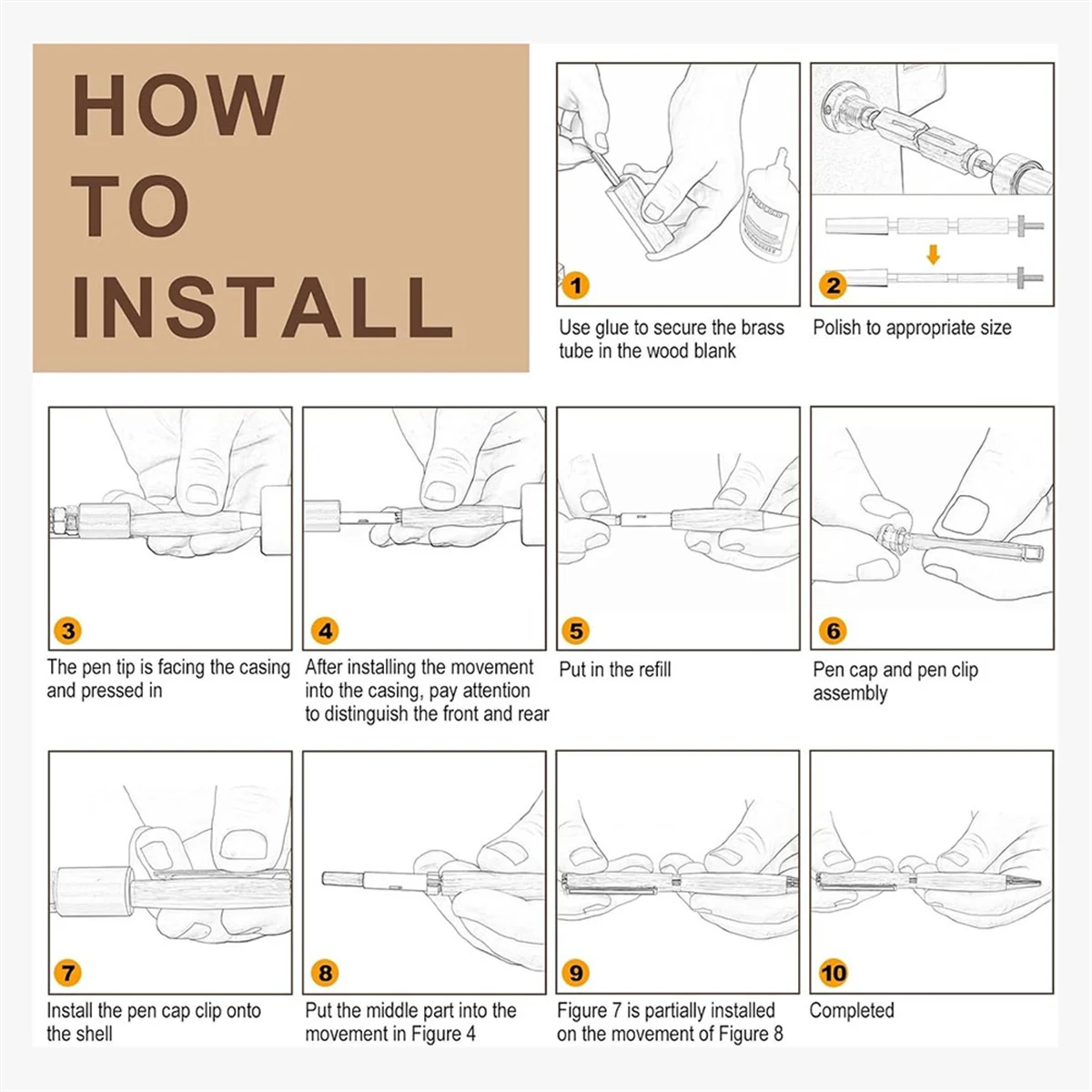 HOW TO INSTALL

1
Use glue to secure the brass tube in the wood blank

2
Polish to appropriate size

3
The pen tip is facing the casing and pressed in

4
After installing the movement into the casing, pay attention to distinguish the front and rear

5
Put in the refill

6
Pen cap and pen clip assembly

7
Install the pen cap clip onto the shell

8
Put the middle part into the movement in Figure 4

9
Figure 7 is partially installed on the movement of Figure 8

10
Completed