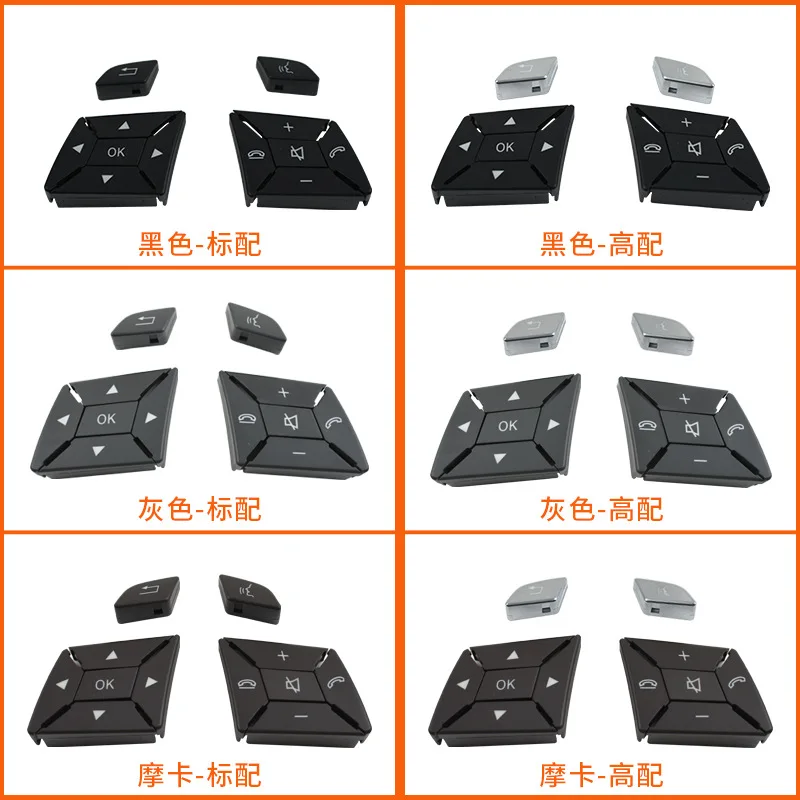 OK
+
−

黑色-标配

OK
+
−

黑色-高配

OK
+
−

灰色-标配

OK
+
−

灰色-高配

OK
+
−

摩卡-标配

OK
+
−

摩卡-高配