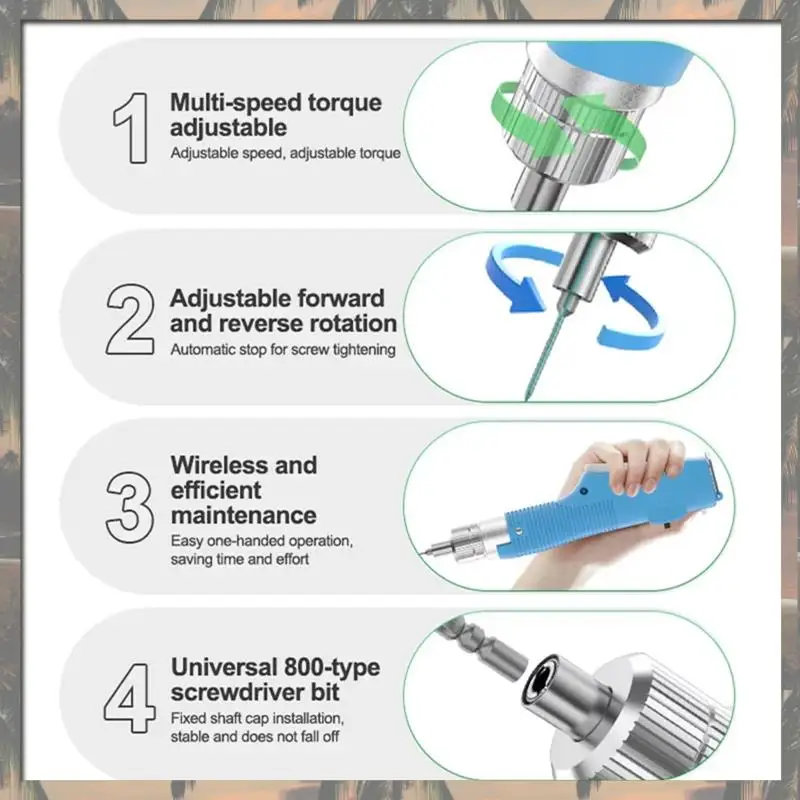 1 Multi-speed torque adjustable
Adjustable speed, adjustable torque

2 Adjustable forward and reverse rotation
Automatic stop for screw tightening

3 Wireless and efficient maintenance
Easy one-handed operation, saving time and effort

4 Universal 800-type screwdriver bit
Fixed shaft cap installation, stable and does not fall off