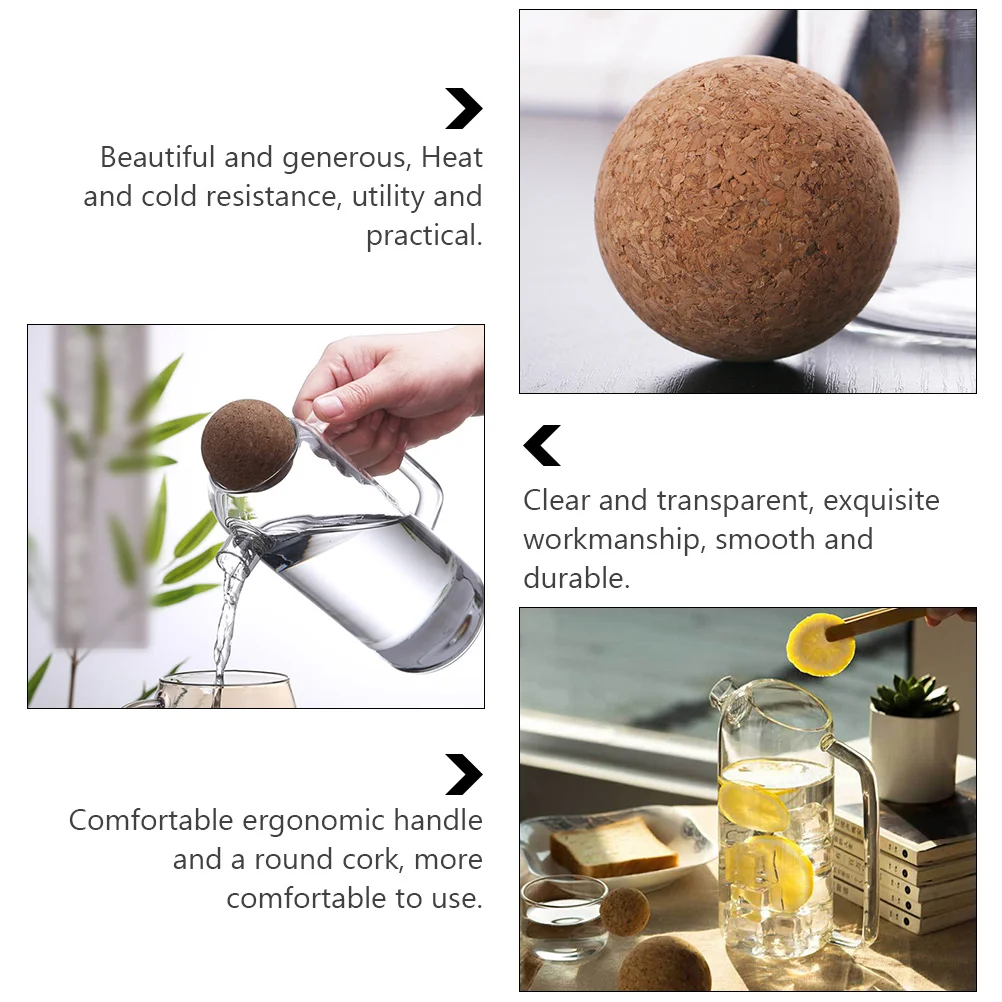 Beautiful and generous, Heat and cold resistance, utility and practical.

Clear and transparent, exquisite workmanship, smooth and durable.

Comfortable ergonomic handle and a round cork, more comfortable to use.