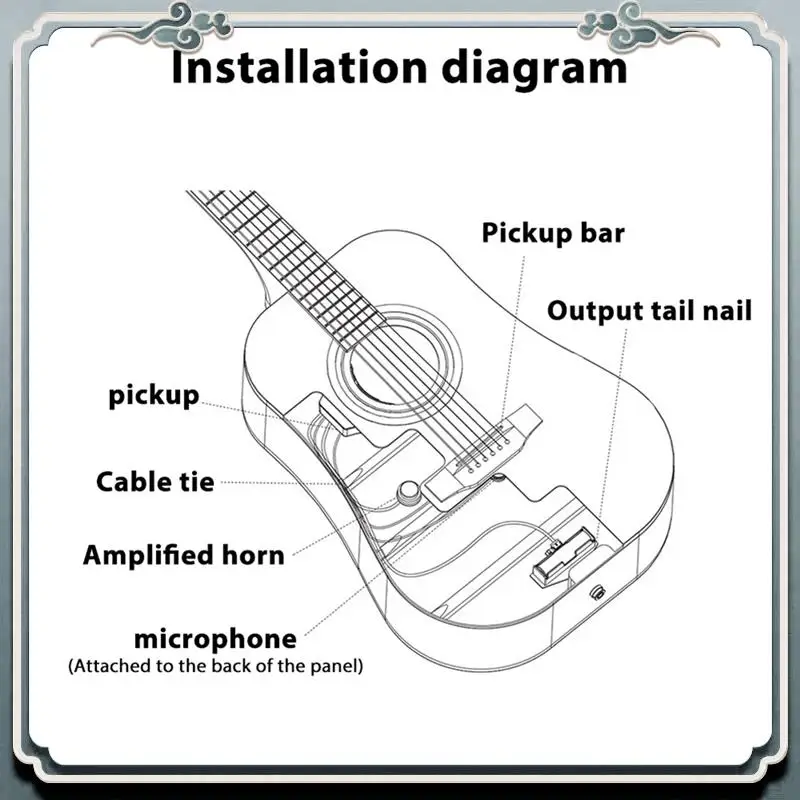 Installation diagram

Pickup bar

Output tail nail

pickup

Cable tie

Amplified horn

microphone
(Attached to the back of the panel)