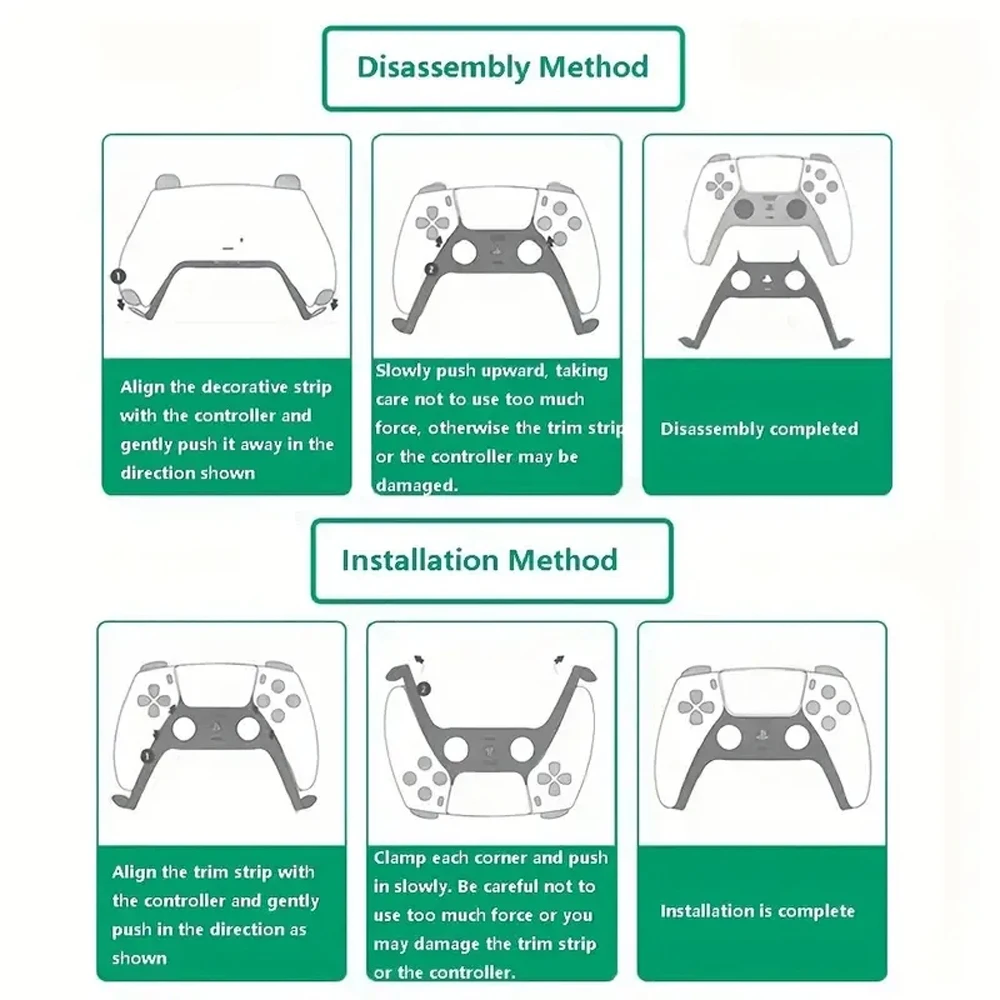 Disassembly Method

1

Align the decorative strip with the controller and gently push it away in the direction shown

2

Slowly push upward, taking care not to use too much force, otherwise the trim strip or the controller may be damaged.

Disassembly completed

Installation Method

1

Align the trim strip with the controller and gently push in the direction as shown

2

Clamp each corner and push in slowly. Be careful not to use too much force or you may damage the trim strip or the controller.

Installation is complete