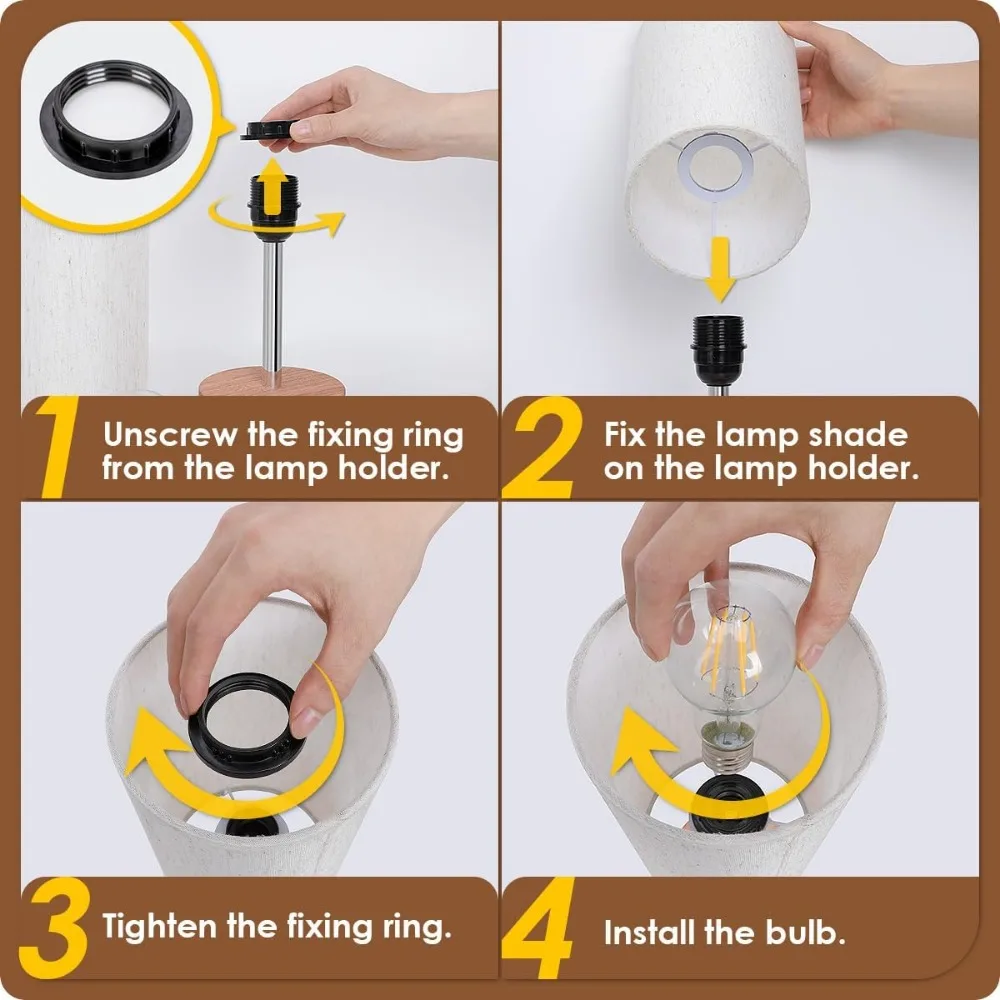 1 Unscrew the fixing ring from the lamp holder.

2 Fix the lamp shade on the lamp holder.

3 Tighten the fixing ring.

4 Install the bulb.