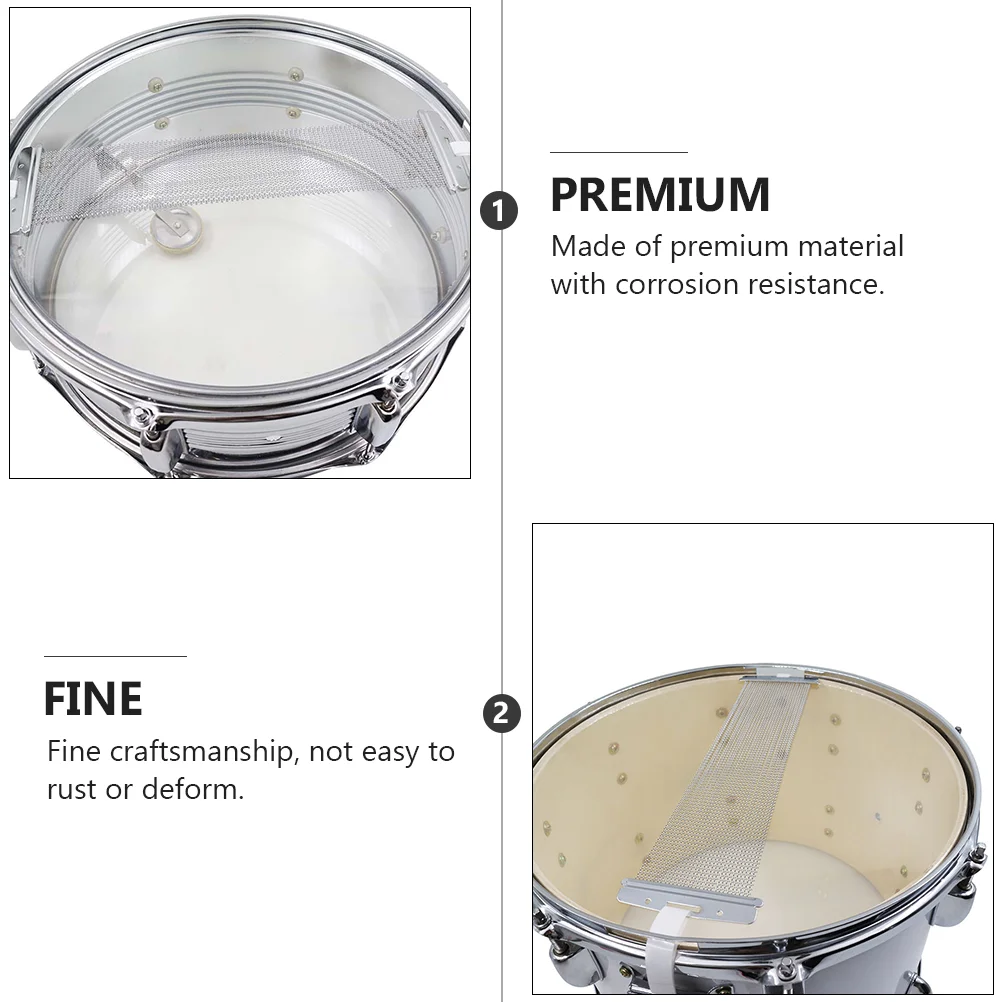 1

PREMIUM

Made of premium material with corrosion resistance.

FINE

Fine craftsmanship, not easy to rust or deform.

2