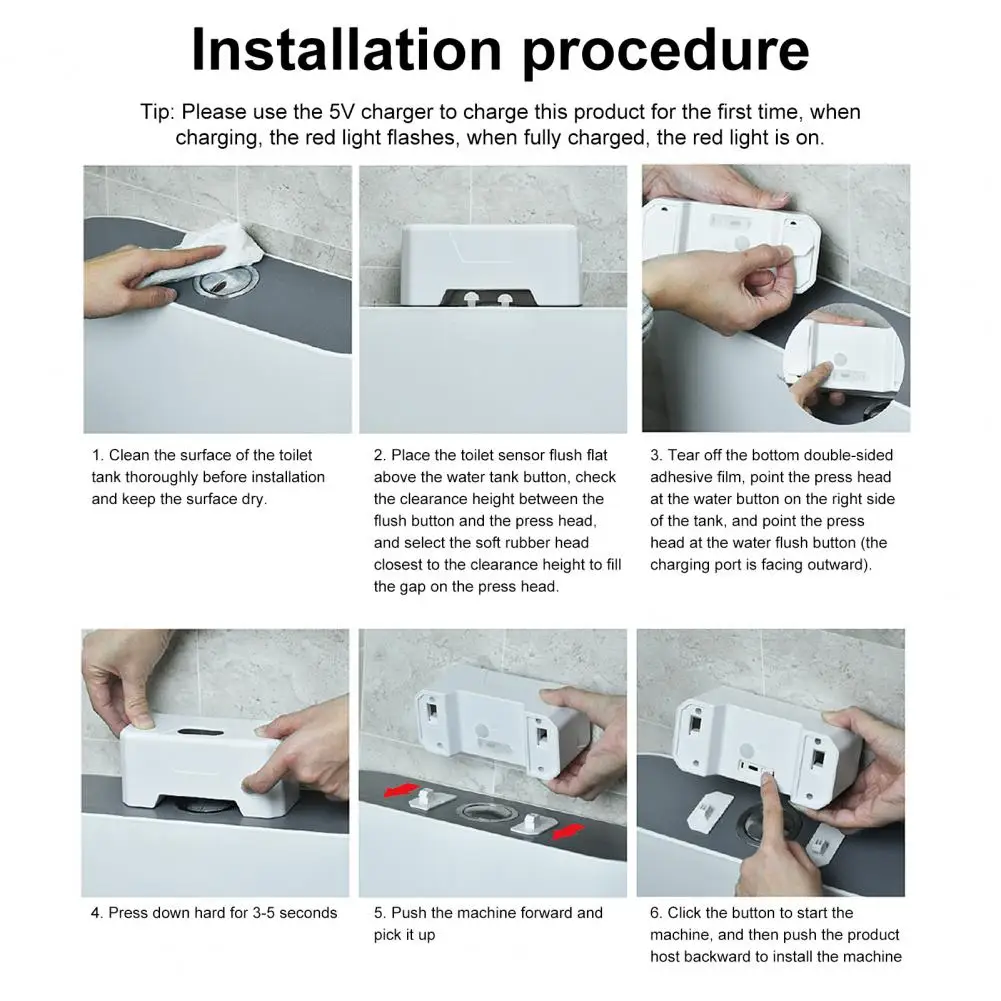 Installation procedure

Tip: Please use the 5V charger to charge this product for the first time, when charging, the red light flashes, when fully charged, the red light is on.

1. Clean the surface of the toilet tank thoroughly before installation and keep the surface dry.

2. Place the toilet sensor flush flat above the water tank button, check the clearance height between the flush button and the press head, and select the soft rubber head closest to the clearance height to fill the gap on the press head.

3. Tear off the bottom double-sided adhesive film, point the press head at the water button on the right side of the tank, and point the press head at the water flush button (the charging port is facing outward).

4. Press down hard for 3-5 seconds

5. Push the machine forward and pick it up

6. Click the button to start the machine, and then push the product host backward to install the machine