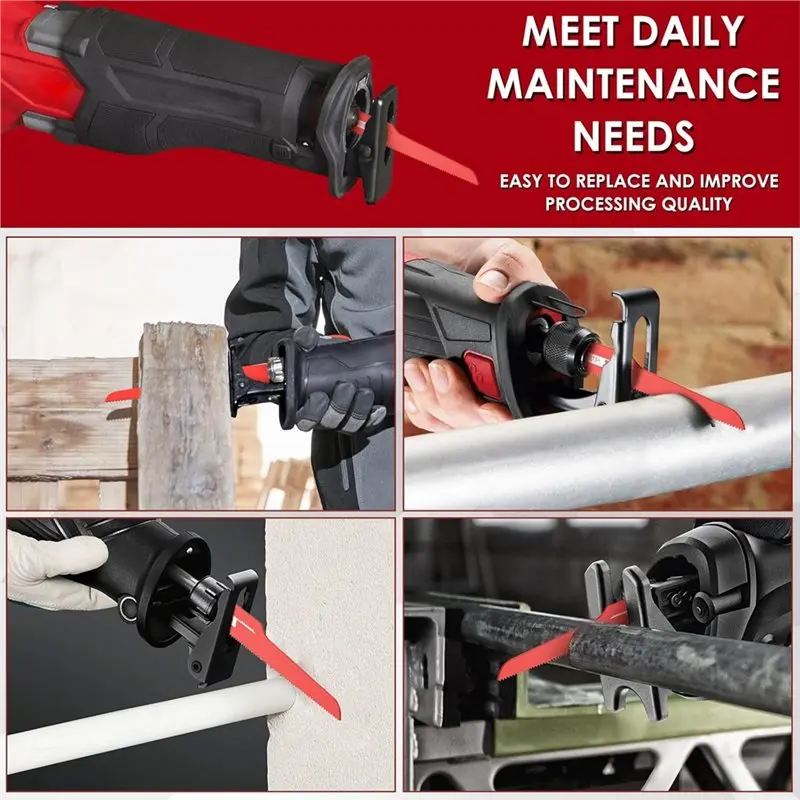 MEET DAILY MAINTENANCE NEEDS

EASY TO REPLACE AND IMPROVE PROCESSING QUALITY