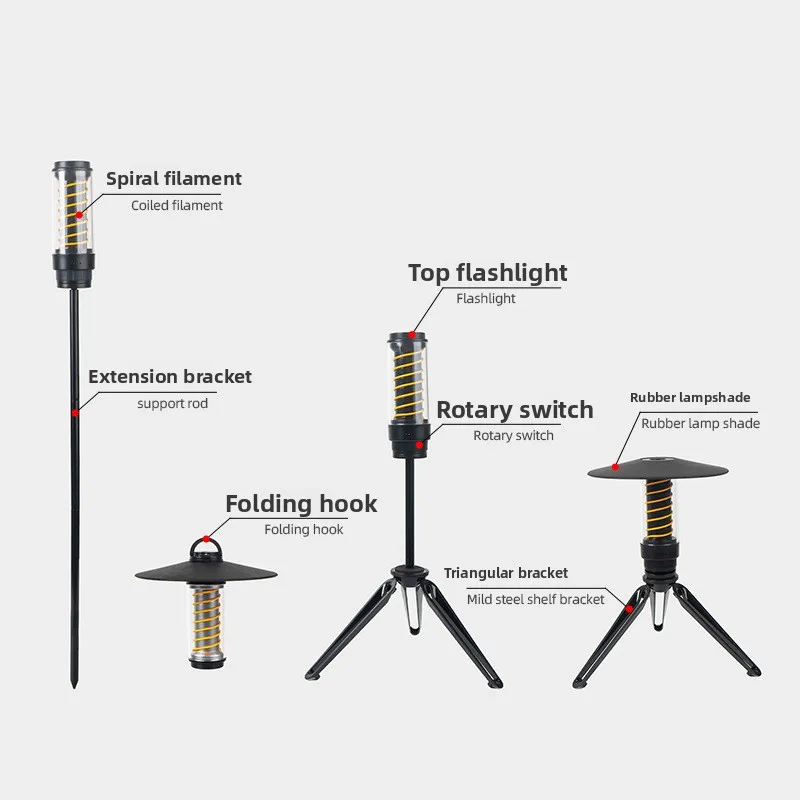 Spiral filament
Coiled filament

Extension bracket
support rod

Top flashlight
Flashlight

Rotary switch
Rotary switch

Rubber lampshade
Rubber lamp shade

Folding hook
Folding hook

Triangular bracket
Mild steel shelf bracket