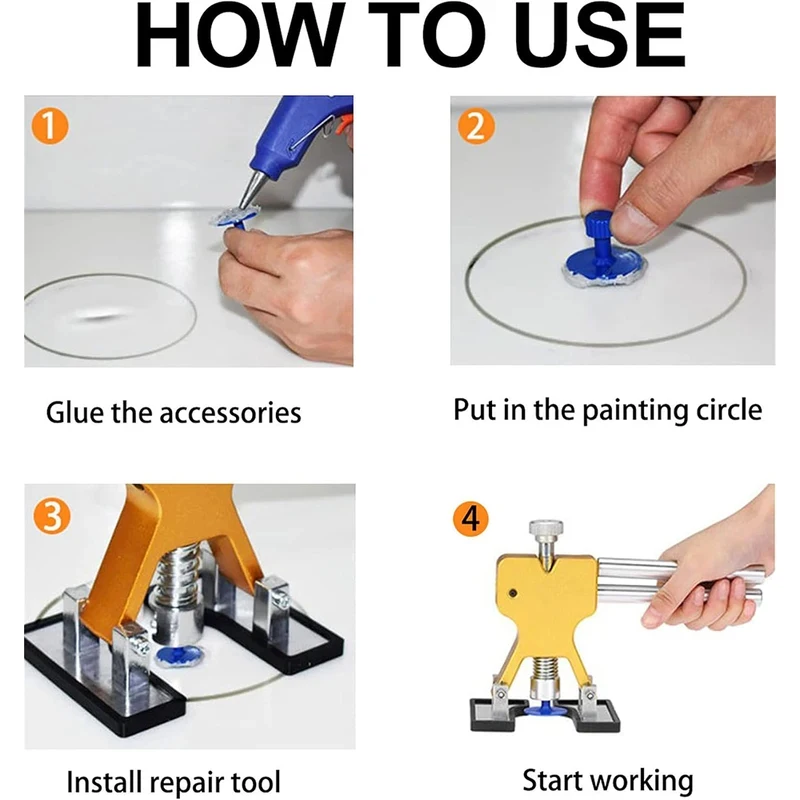 HOW TO USE

1

Glue the accessories

2

Put in the painting circle

3

Install repair tool

4

Start working