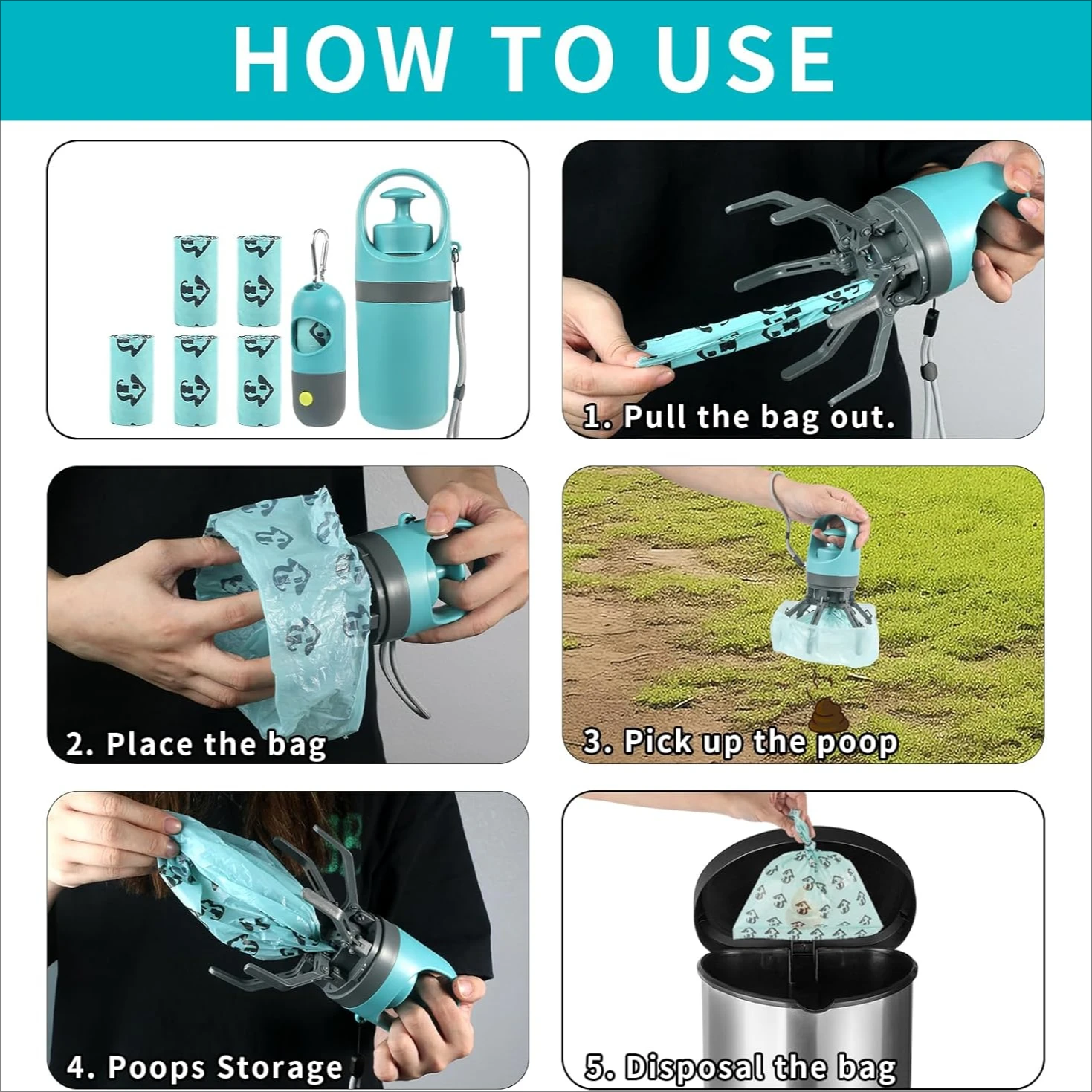 HOW TO USE

1. Pull the bag out.

2. Place the bag

3. Pick up the poop

4. Poops Storage

5. Disposal the bag