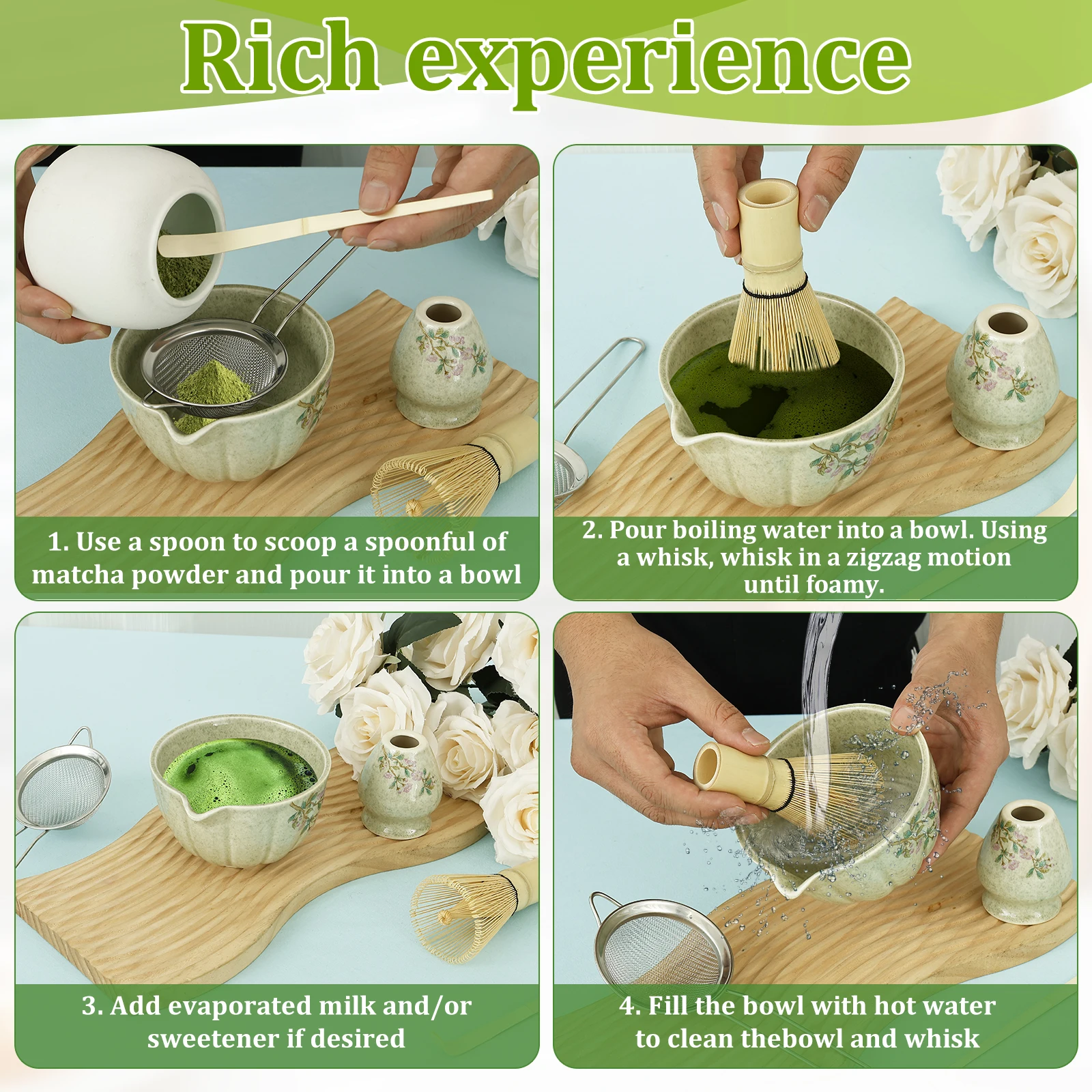 Rich experience

1. Use a spoon to scoop a spoonful of matcha powder and pour it into a bowl

2. Pour boiling water into a bowl. Using a whisk, whisk in a zigzag motion until foamy.

3. Add evaporated milk and/or sweetener if desired

4. Fill the bowl with hot water to clean thebowl and whisk