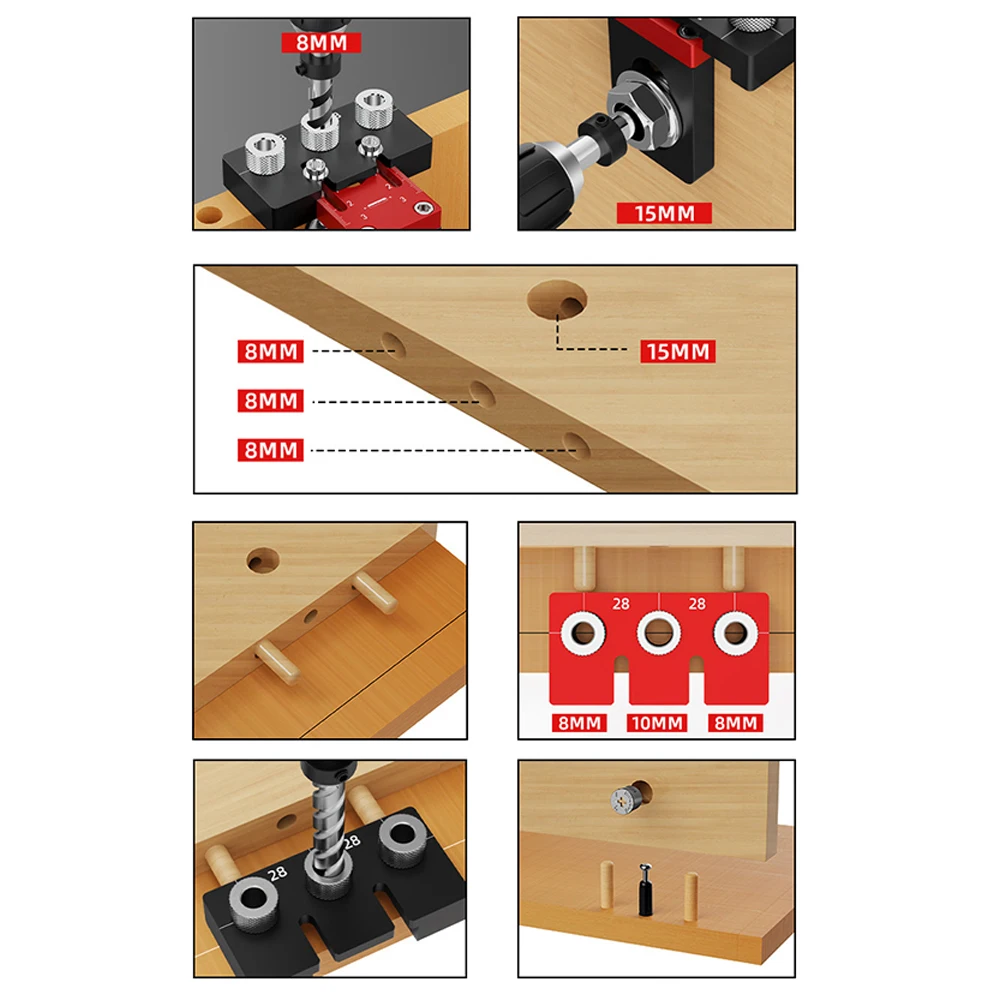 8MM

15MM

8MM
8MM
8MM
15MM

28
28
8MM
10MM
8MM

28
28