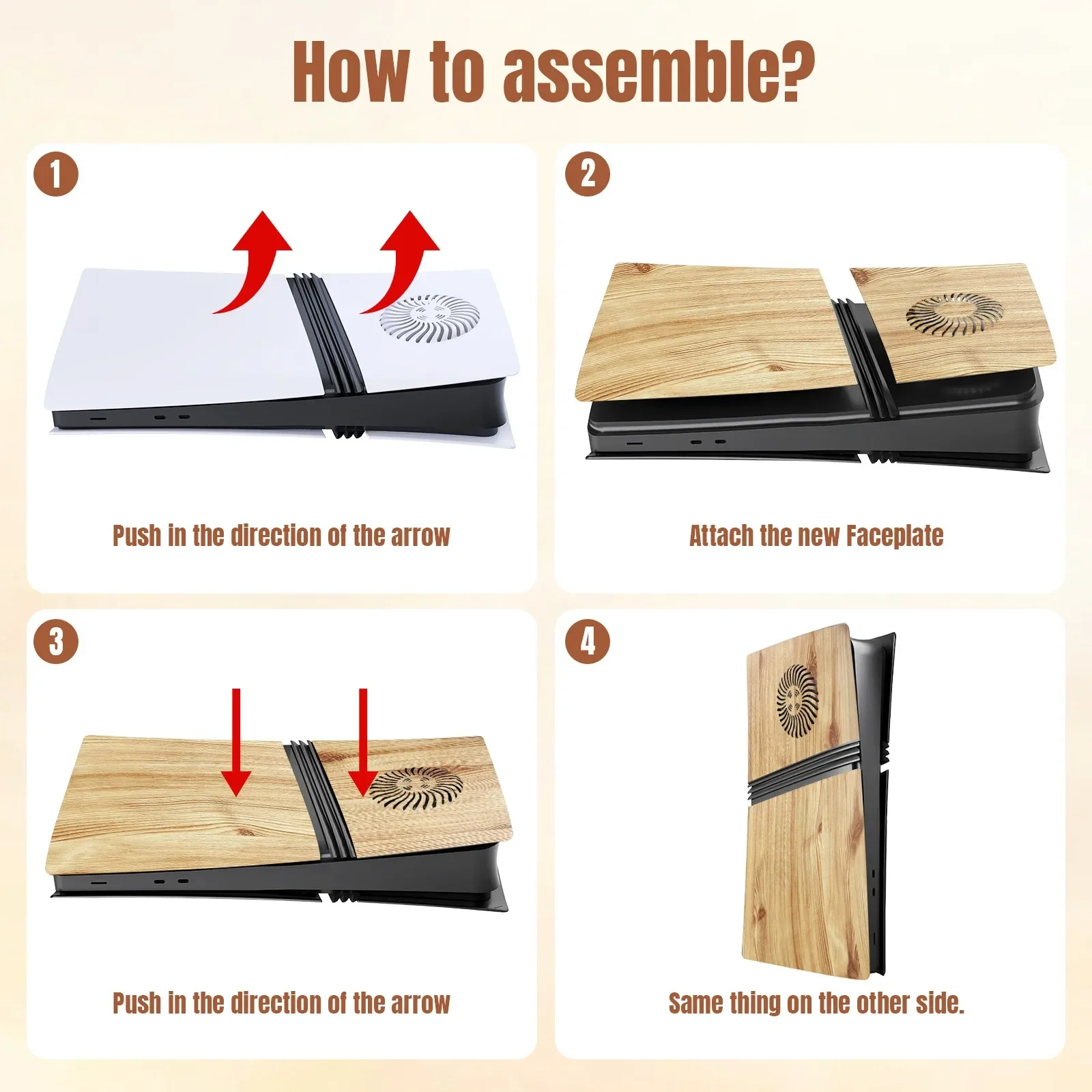 How to assemble?

1

Push in the direction of the arrow

2

Attach the new Faceplate

3

Push in the direction of the arrow

4

Same thing on the other side.