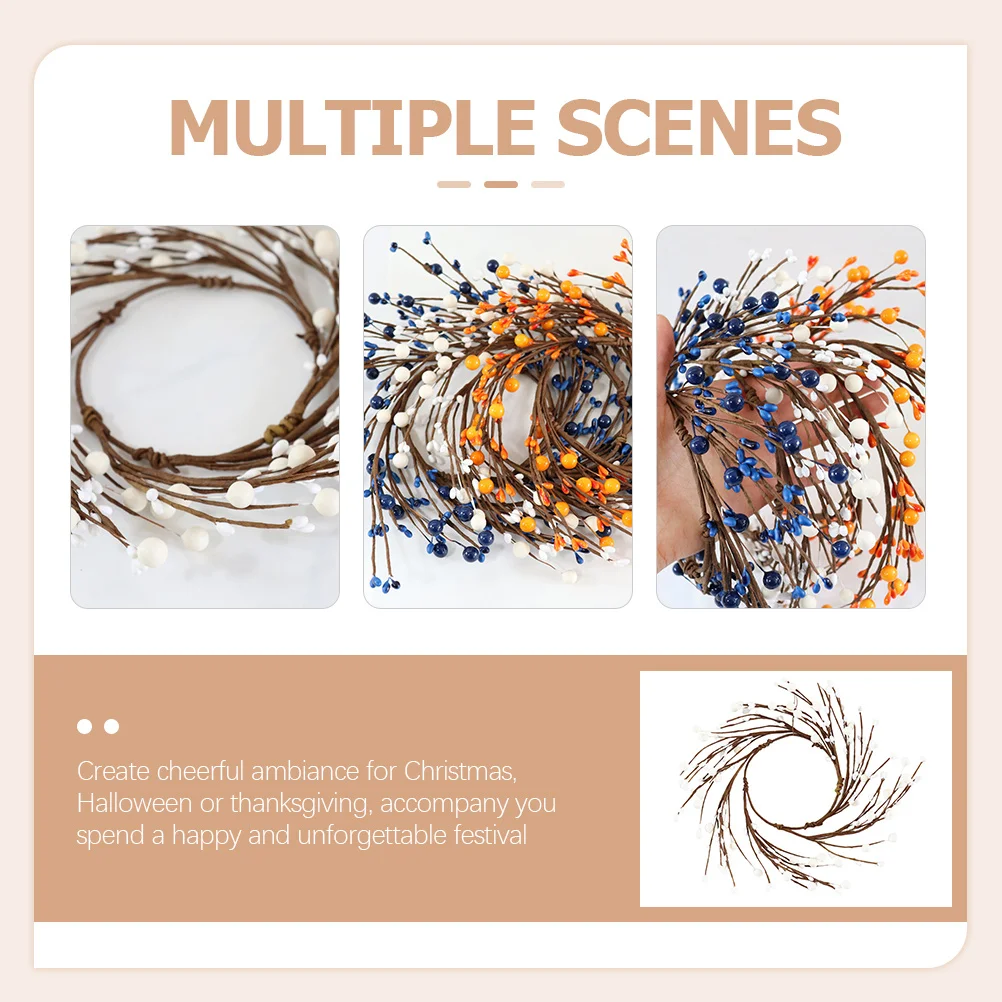 MULTIPLE SCENES

Create cheerful ambiance for Christmas, Halloween or thanksgiving, accompany you spend a happy and unforgettable festival