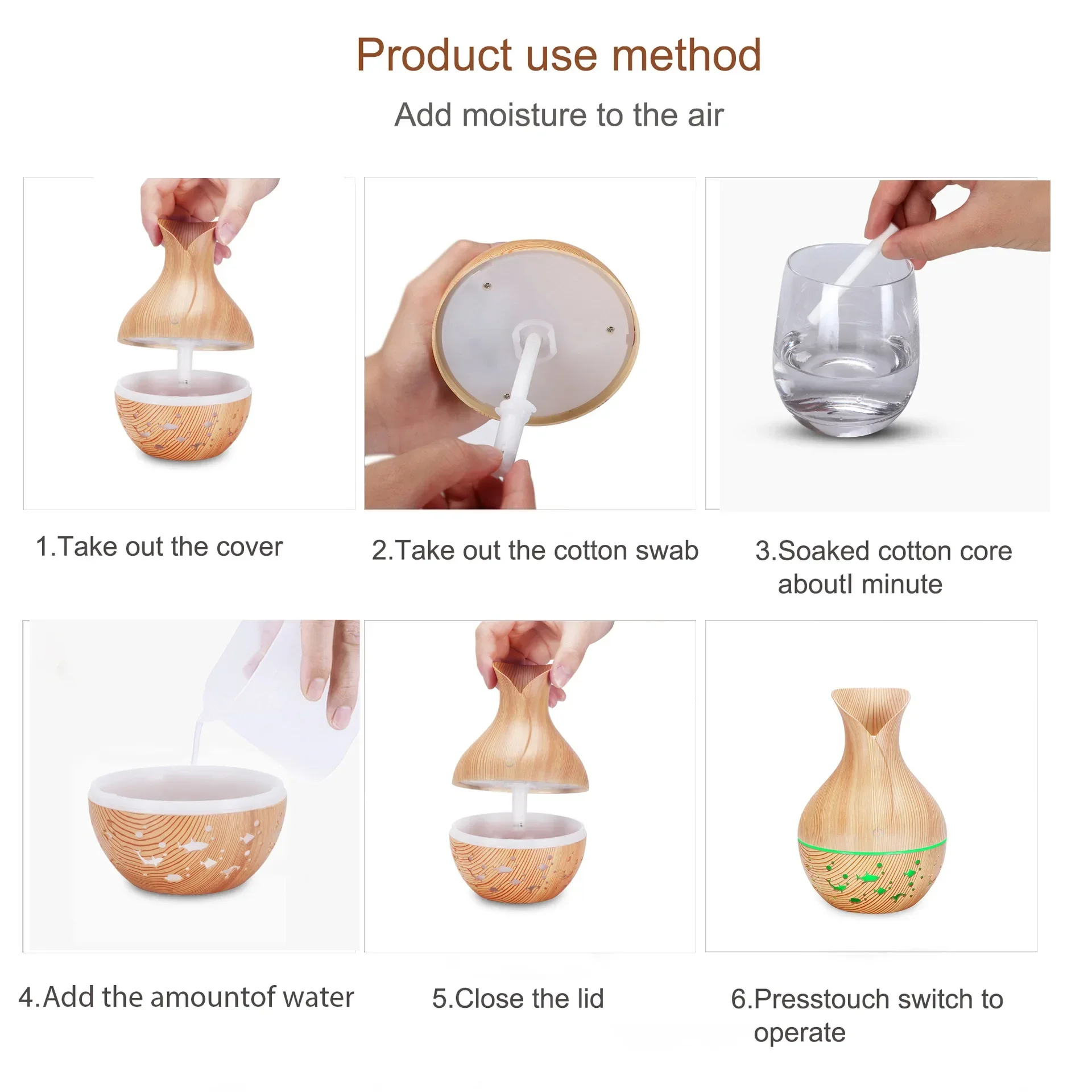 Product use method

Add moisture to the air

1.Take out the cover

2.Take out the cotton swab

3.Soaked cotton core aboutl minute

4.Add the amountof water

5.Close the lid

6.Presstouch switch to operate