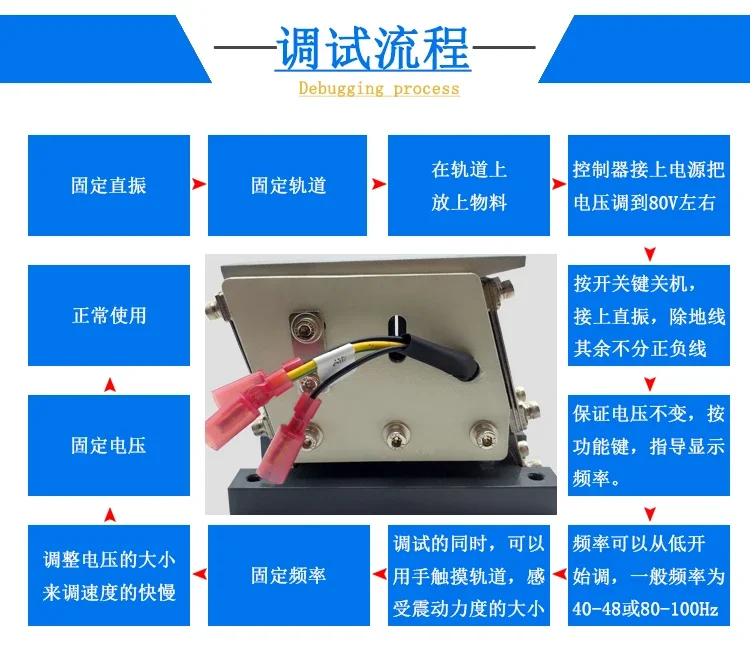 调试流程

Debugging process

固定直振

固定轨道

在轨道上放上物料

控制器接上电源把电压调到80V左右

按开关键关机，接上直振，除地线其余不分正负线

保证电压不变，按功能键，指导显示频率。

频率可以从低开始调，一般频率为40-48或80-100Hz

调试的同时，可以用手触摸轨道，感受震动力度的大小

固定频率

调整电压的大小来调速度的快慢

固定电压

正常使用