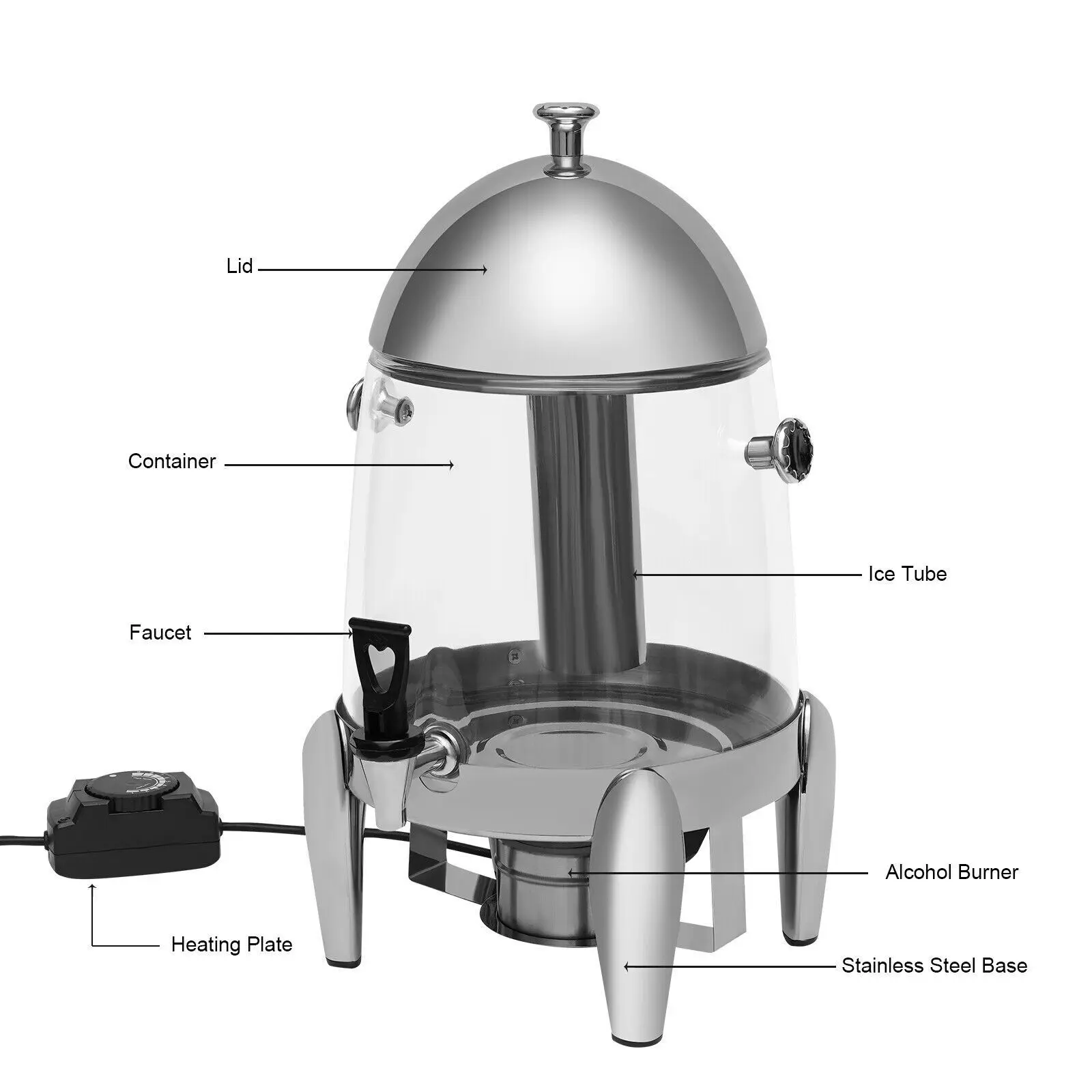 Lid

Container

Ice Tube

Faucet

Alcohol Burner

Heating Plate

Stainless Steel Base