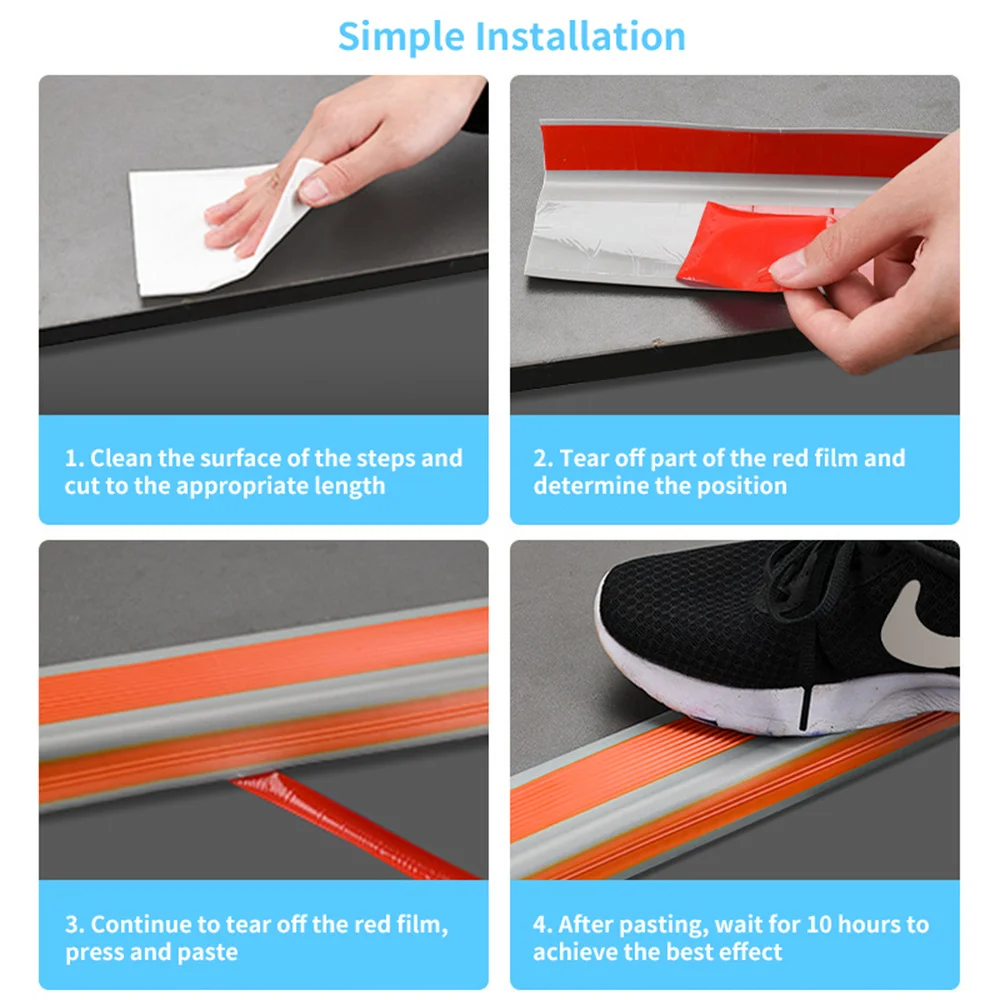 Simple Installation

1. Clean the surface of the steps and cut to the appropriate length

2. Tear off part of the red film and determine the position

3. Continue to tear off the red film, press and paste

4. After pasting, wait for 10 hours to achieve the best effect