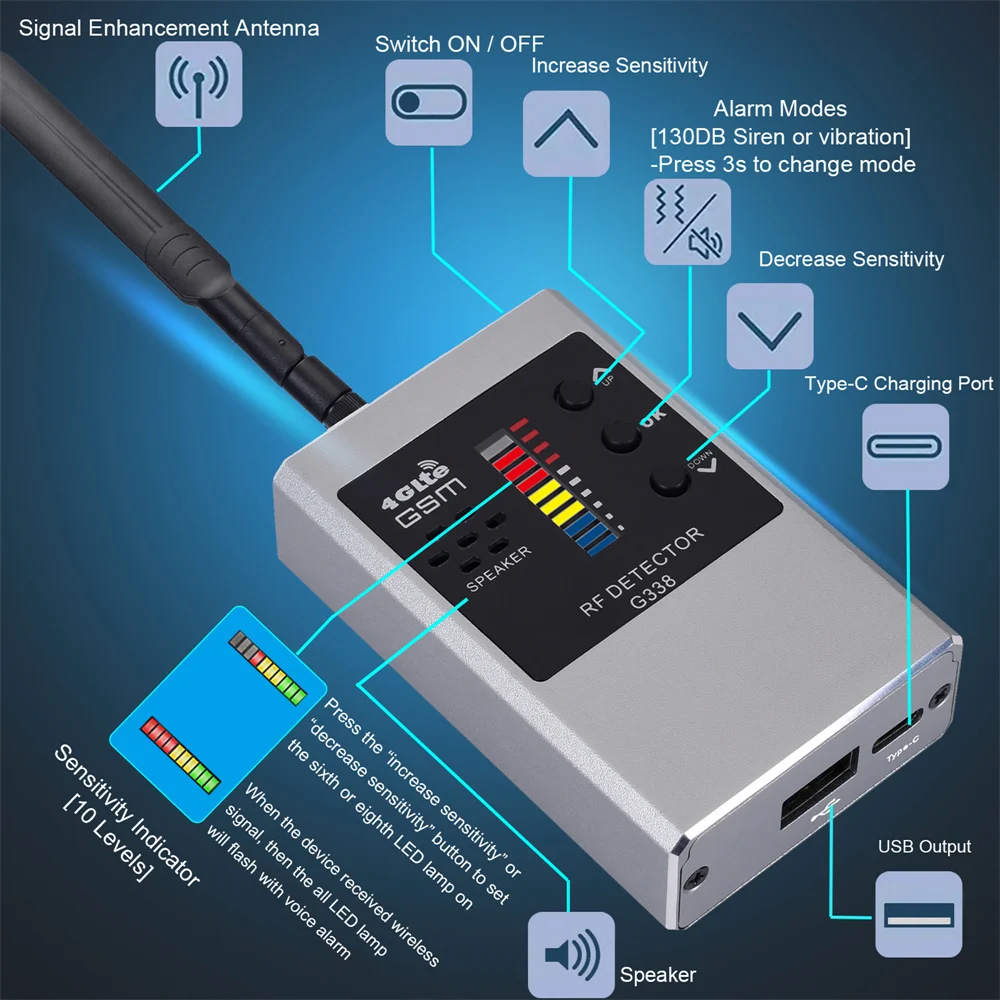 Signal Enhancement Antenna

Switch ON / OFF

Increase Sensitivity

Alarm Modes
[130DB Siren or vibration]
-Press 3s to change mode

Decrease Sensitivity

Type-C Charging Port

UP

OK

DOWN

4Glte
GSM

SPEAKER

RF DETECTOR
G338

Type-C

Sensitivity Indicator
[10 Levels]

Press the "increase sensitivity" or "decrease sensitivity" button to set the sixth or eighth LED lamp on

When the device received wireless signal, then the all LED lamp will flash with voice alarm

USB Output

Speaker