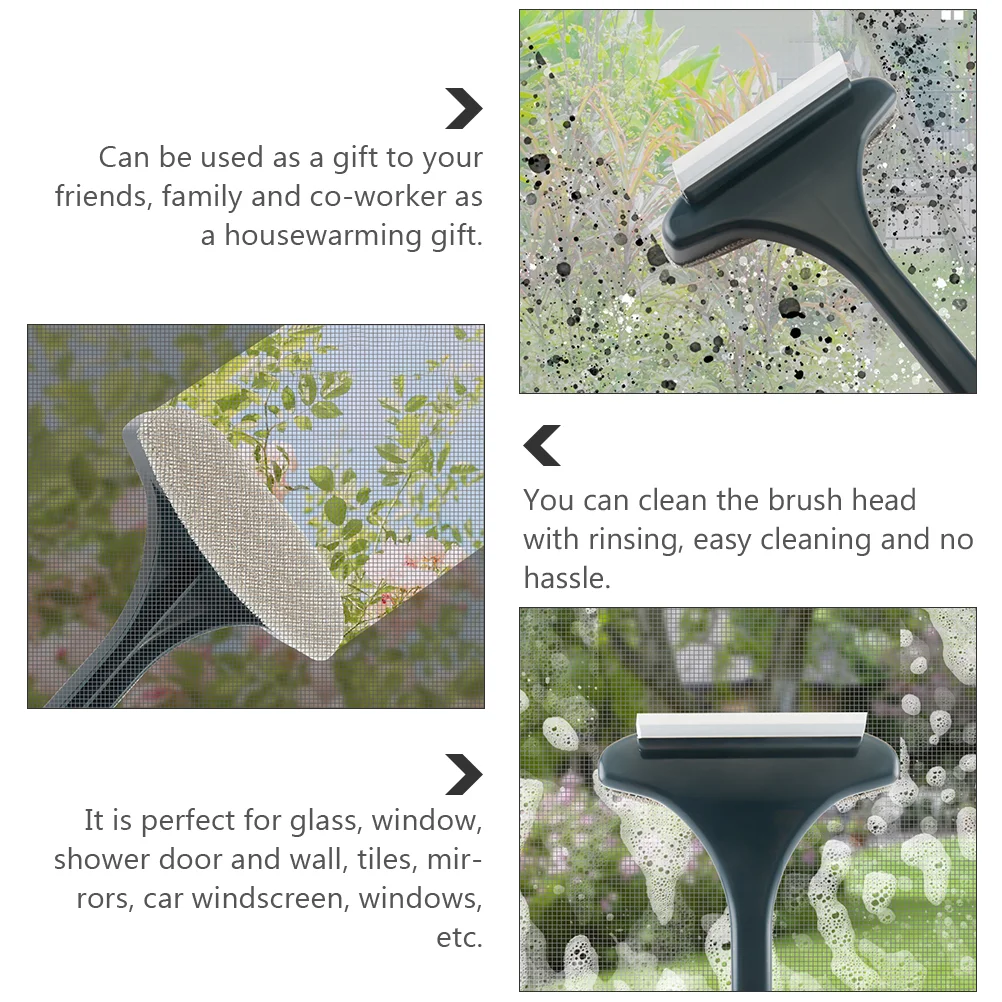 Can be used as a gift to your friends, family and co-worker as a housewarming gift.

You can clean the brush head with rinsing, easy cleaning and no hassle.

It is perfect for glass, window, shower door and wall, tiles, mirrors, car windscreen, windows, etc.