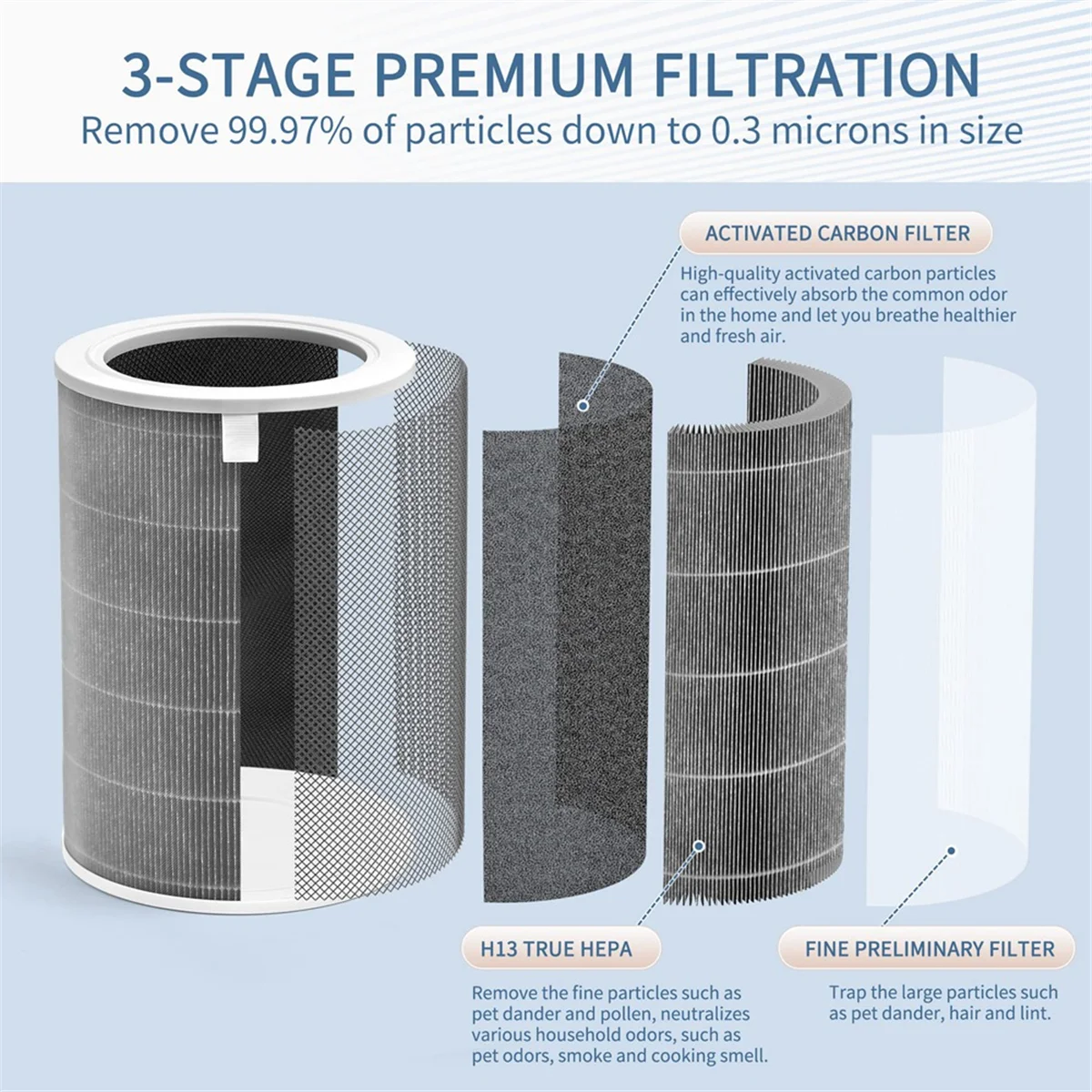 3-STAGE PREMIUM FILTRATION
Remove 99.97% of particles down to 0.3 microns in size

ACTIVATED CARBON FILTER
High-quality activated carbon particles can effectively absorb the common odor in the home and let you breathe healthier and fresh air.

H13 TRUE HEPA
Remove the fine particles such as pet dander and pollen, neutralizes various household odors, such as pet odors, smoke and cooking smell.

FINE PRELIMINARY FILTER
Trap the large particles such as pet dander, hair and lint.