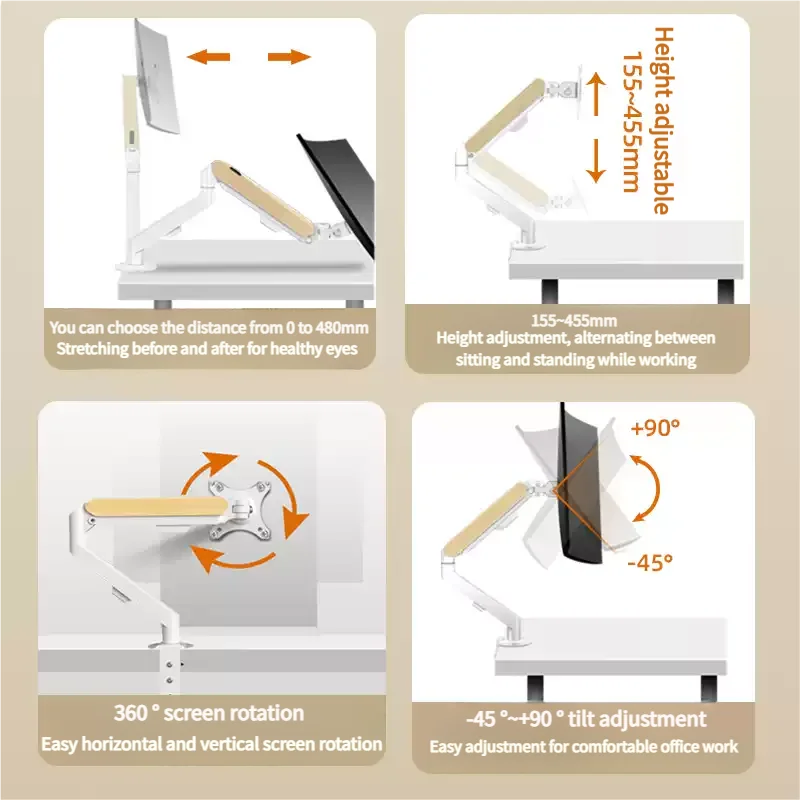 You can choose the distance from 0 to 480mm
Stretching before and after for healthy eyes

Height adjustable
155~455mm

155~455mm
Height adjustment, alternating between sitting and standing while working

360 ° screen rotation
Easy horizontal and vertical screen rotation

+90°

-45°

-45 °~+90 ° tilt adjustment
Easy adjustment for comfortable office work