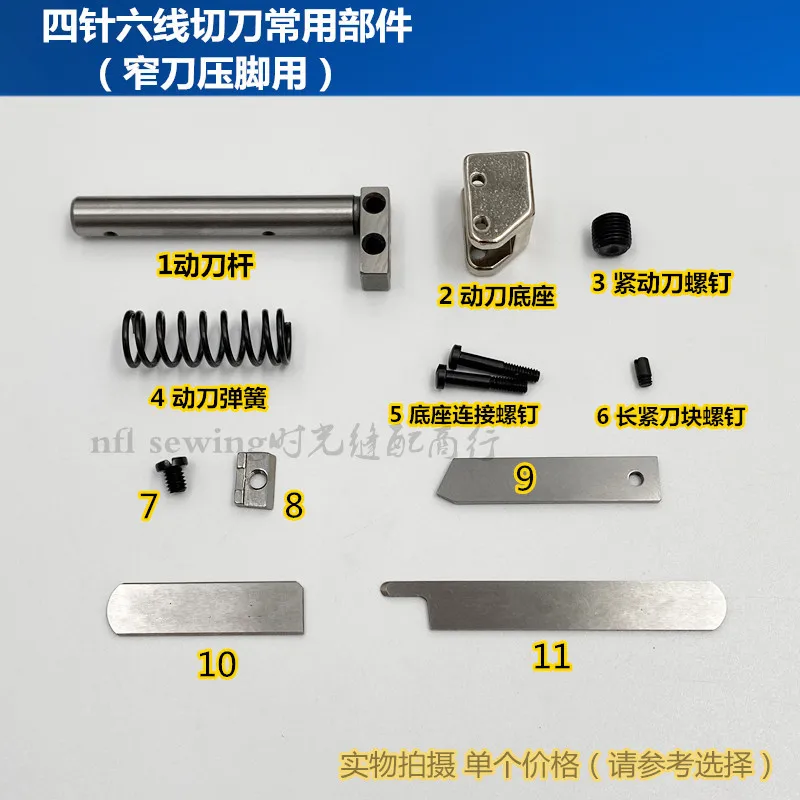 四针六线切刀常用部件
（窄刀压脚用）

1动刀杆

2 动刀底座

3 紧动刀螺钉

4 动刀弹簧

5 底座连接螺钉

6 长紧刀块螺钉

nfl sewing时光缝配商行

7

8

9

10

11

实物拍摄 单个价格（请参考选择）