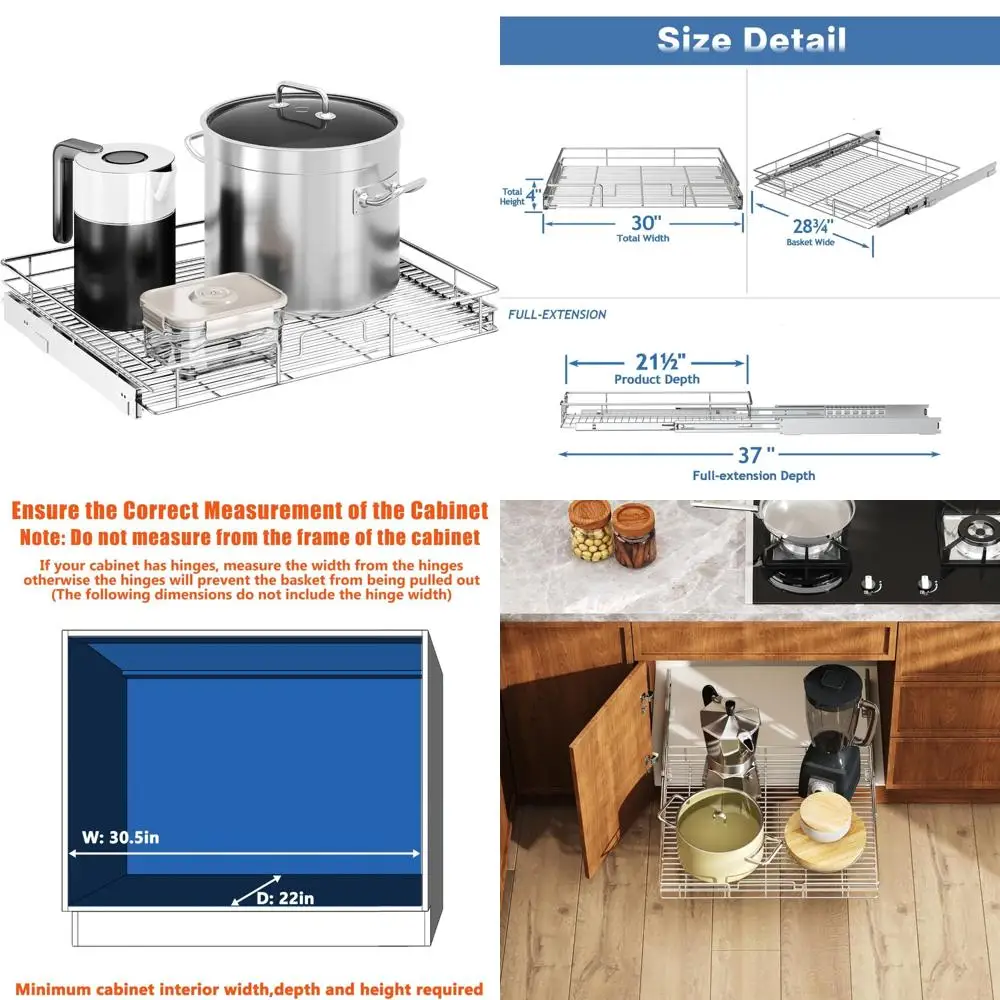 Size Detail

Total Height 4"

30"
Total Width

28¾"
Basket Wide

FULL-EXTENSION

21½"
Product Depth

37 "
Full-extension Depth

Ensure the Correct Measurement of the Cabinet
Note: Do not measure from the frame of the cabinet

If your cabinet has hinges, measure the width from the hinges otherwise the hinges will prevent the basket from being pulled out
(The following dimensions do not include the hinge width)

W: 30.5in

D: 22in

Minimum cabinet interior width,depth and height required