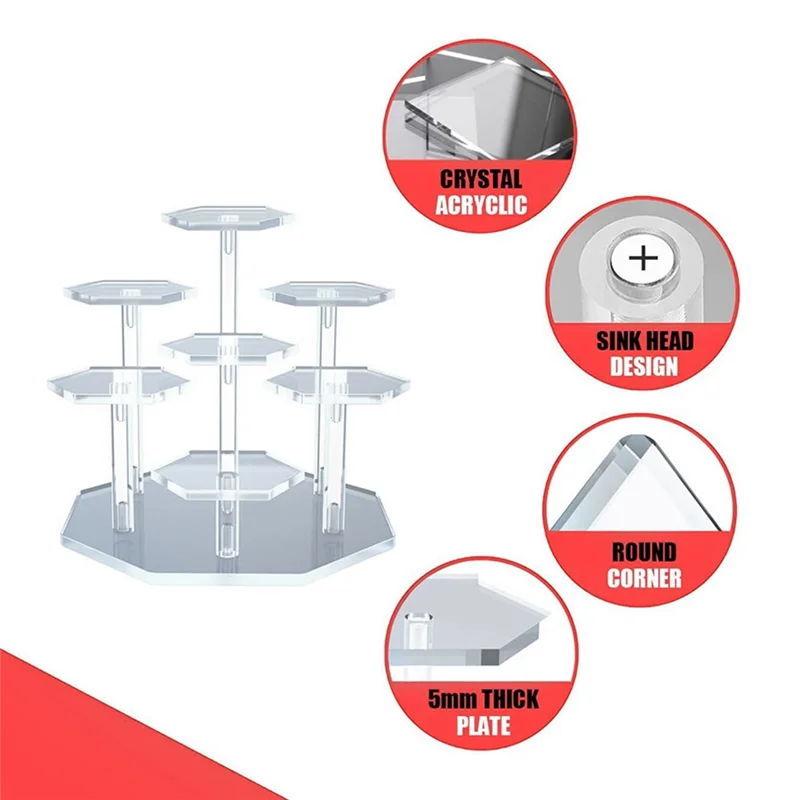 CRYSTAL
ACRYCLIC

SINK HEAD
DESIGN

ROUND
CORNER

5mm THICK
PLATE