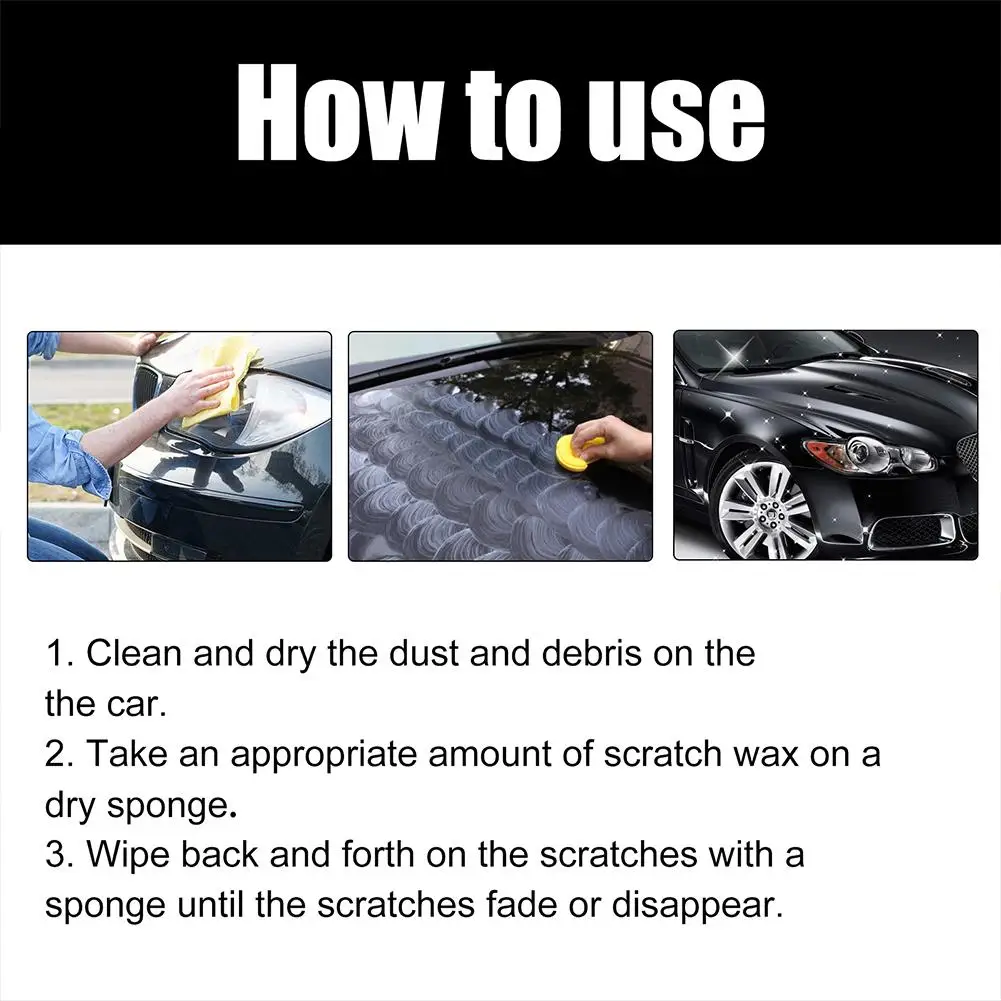 How to use

1. Clean and dry the dust and debris on the the car.
2. Take an appropriate amount of scratch wax on a dry sponge.
3. Wipe back and forth on the scratches with a sponge until the scratches fade or disappear.