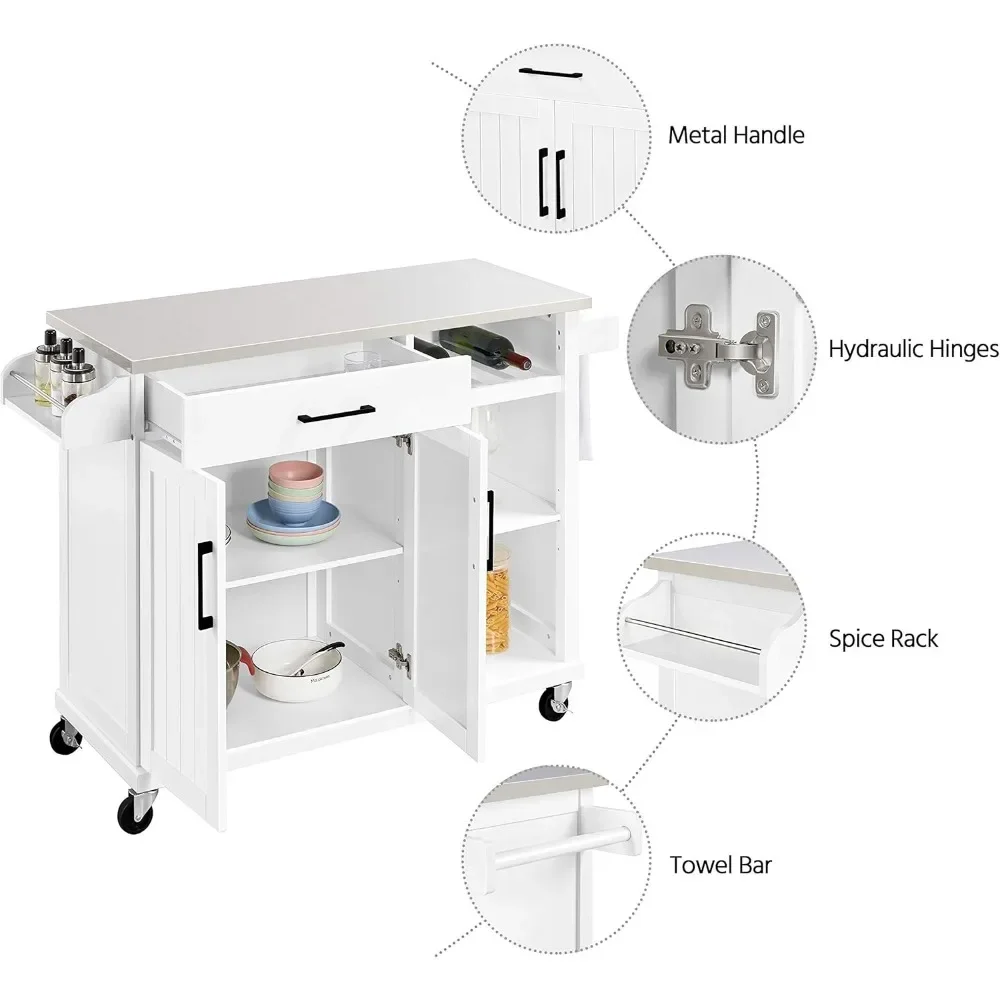 Metal Handle

Hydraulic Hinges

Spice Rack

Towel Bar