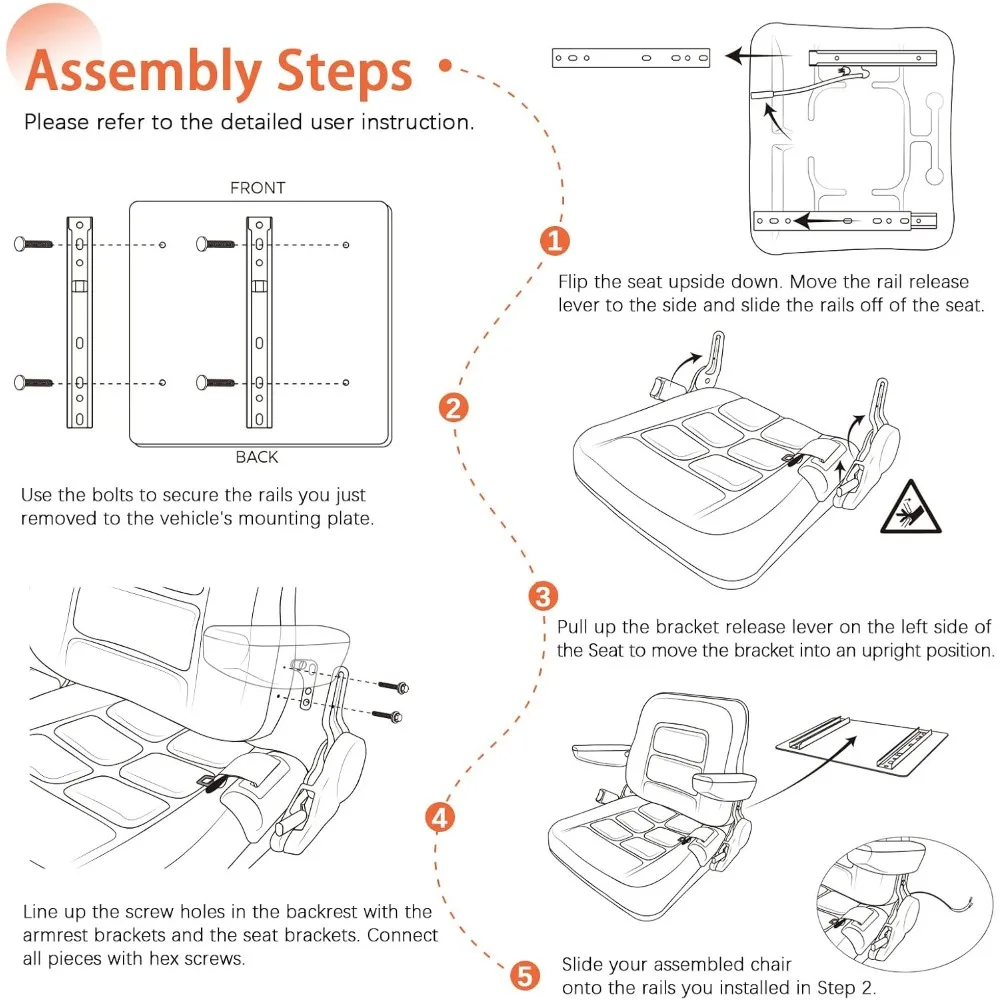 Assembly Steps

Please refer to the detailed user instruction.

1

Flip the seat upside down. Move the rail release lever to the side and slide the rails off of the seat.

FRONT

BACK

2

Use the bolts to secure the rails you just removed to the vehicle's mounting plate.

3

Pull up the bracket release lever on the left side of the Seat to move the bracket into an upright position.

4

Line up the screw holes in the backrest with the armrest brackets and the seat brackets. Connect all pieces with hex screws.

5

Slide your assembled chair onto the rails you installed in Step 2.