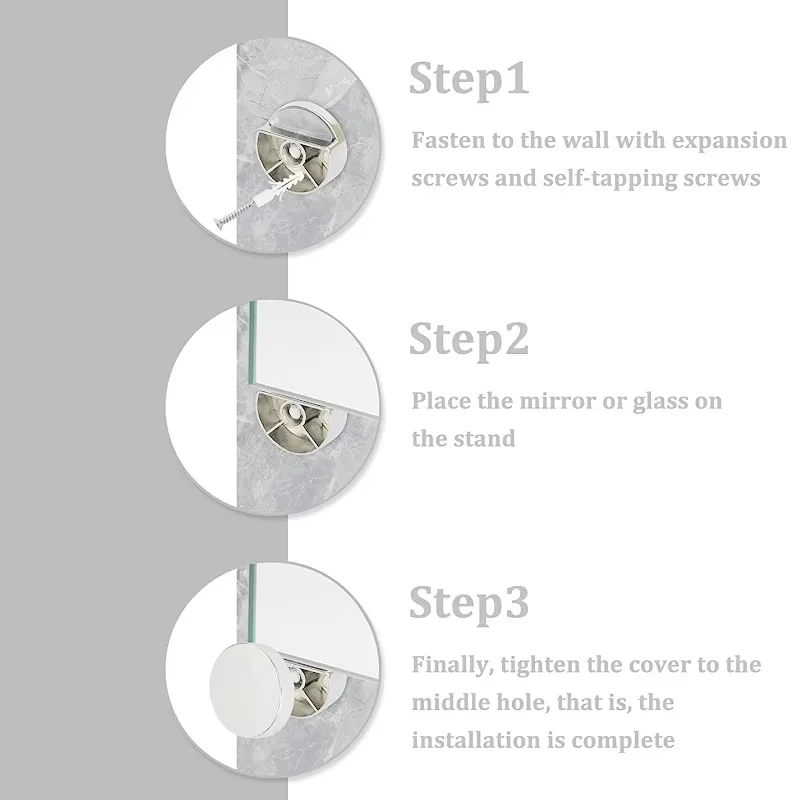 Step1

Fasten to the wall with expansion screws and self-tapping screws

Step2

Place the mirror or glass on the stand

Step3

Finally, tighten the cover to the middle hole, that is, the installation is complete